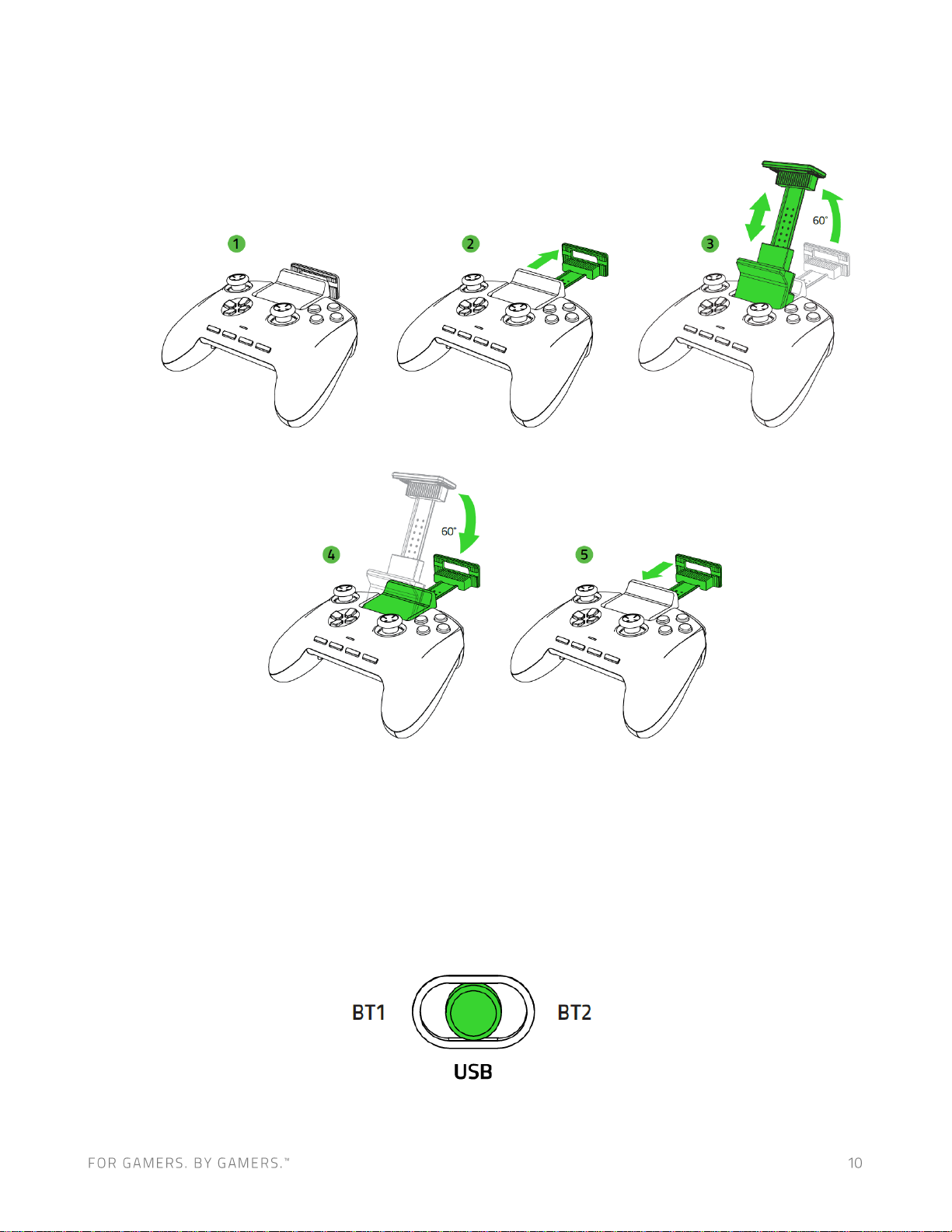 1

2

3

60°

4

60°

5

BT1

BT2

USB

FOR GAMERS. BY GAMERS.™

10