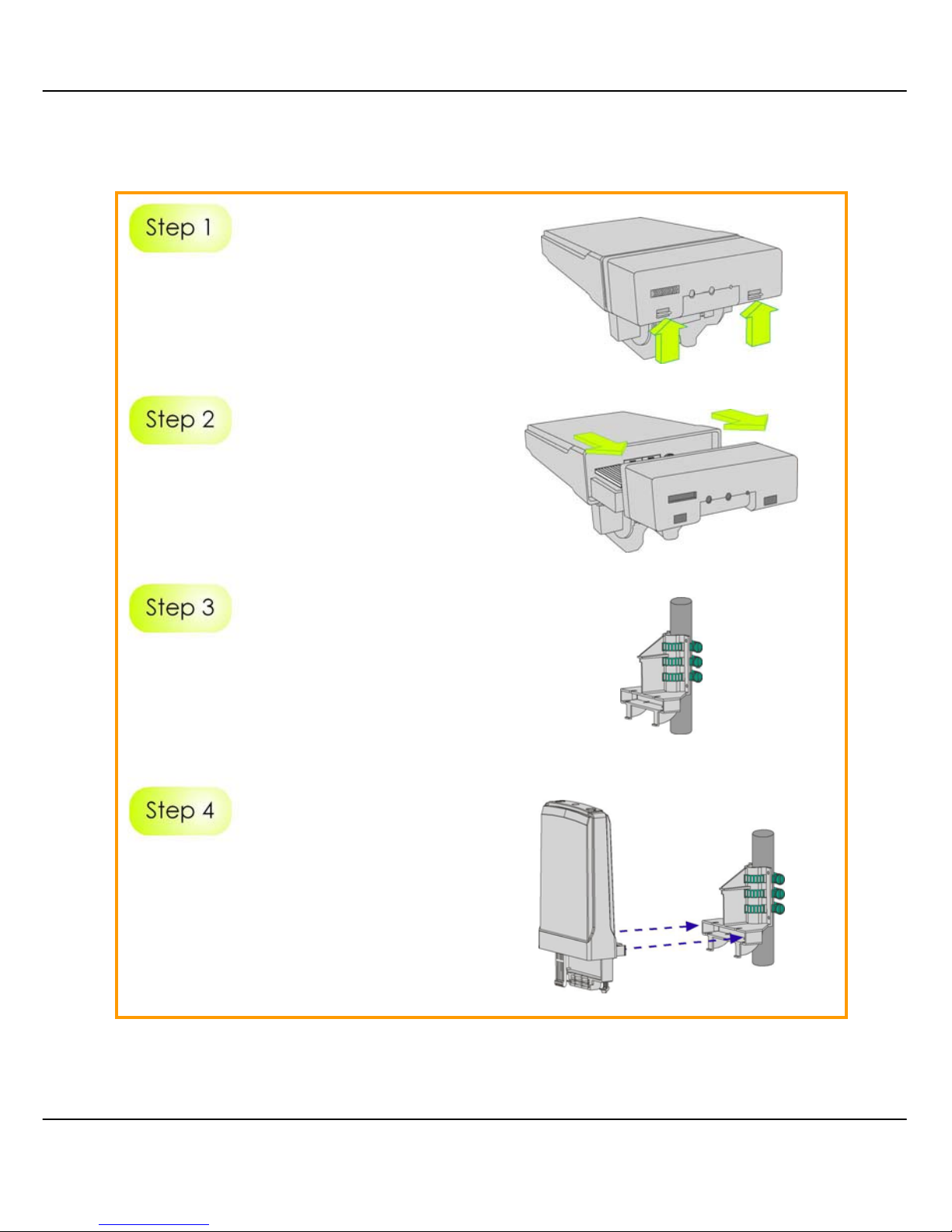 Step 1

Step 2

Step 3

Step 4