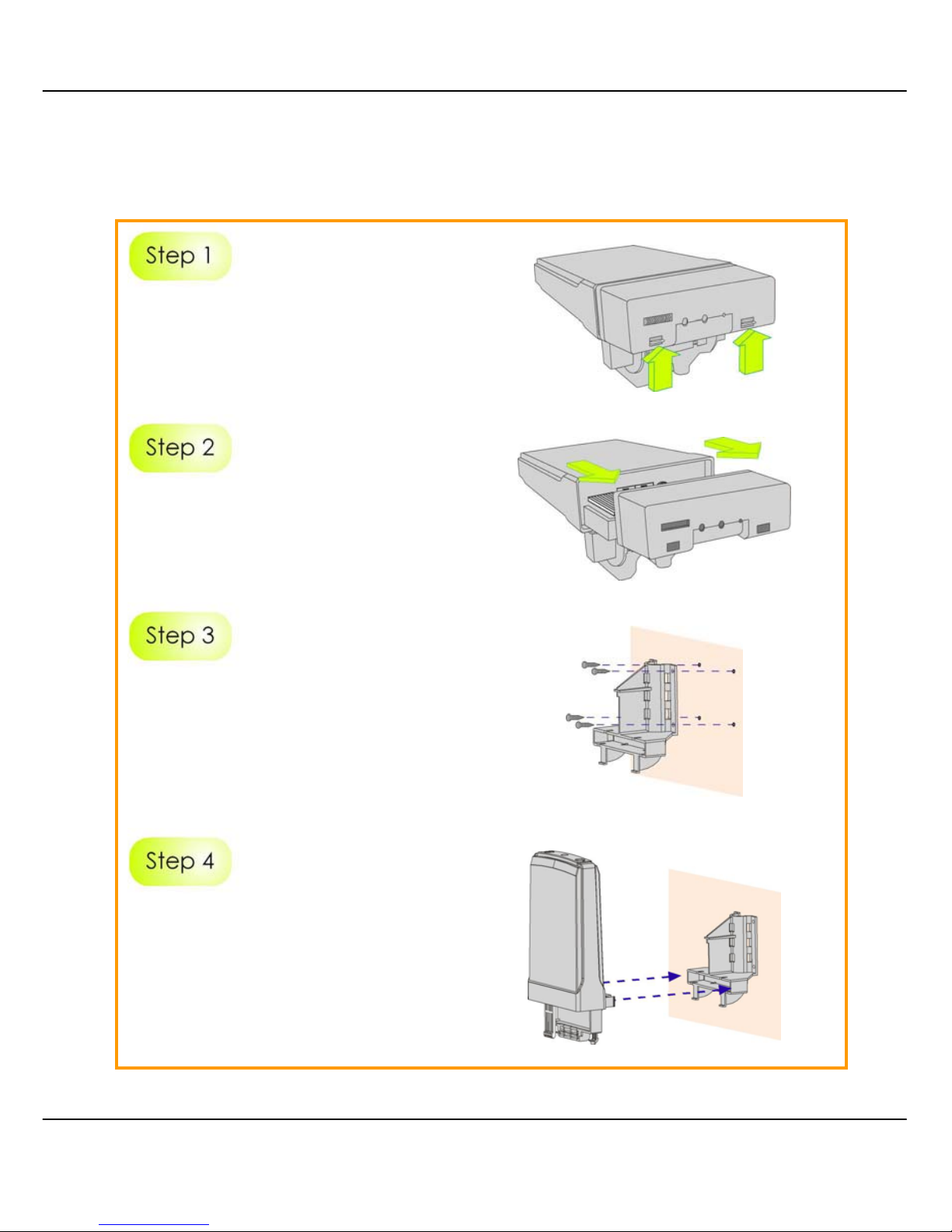 Step 1

Step 2

Step 3

Step 4