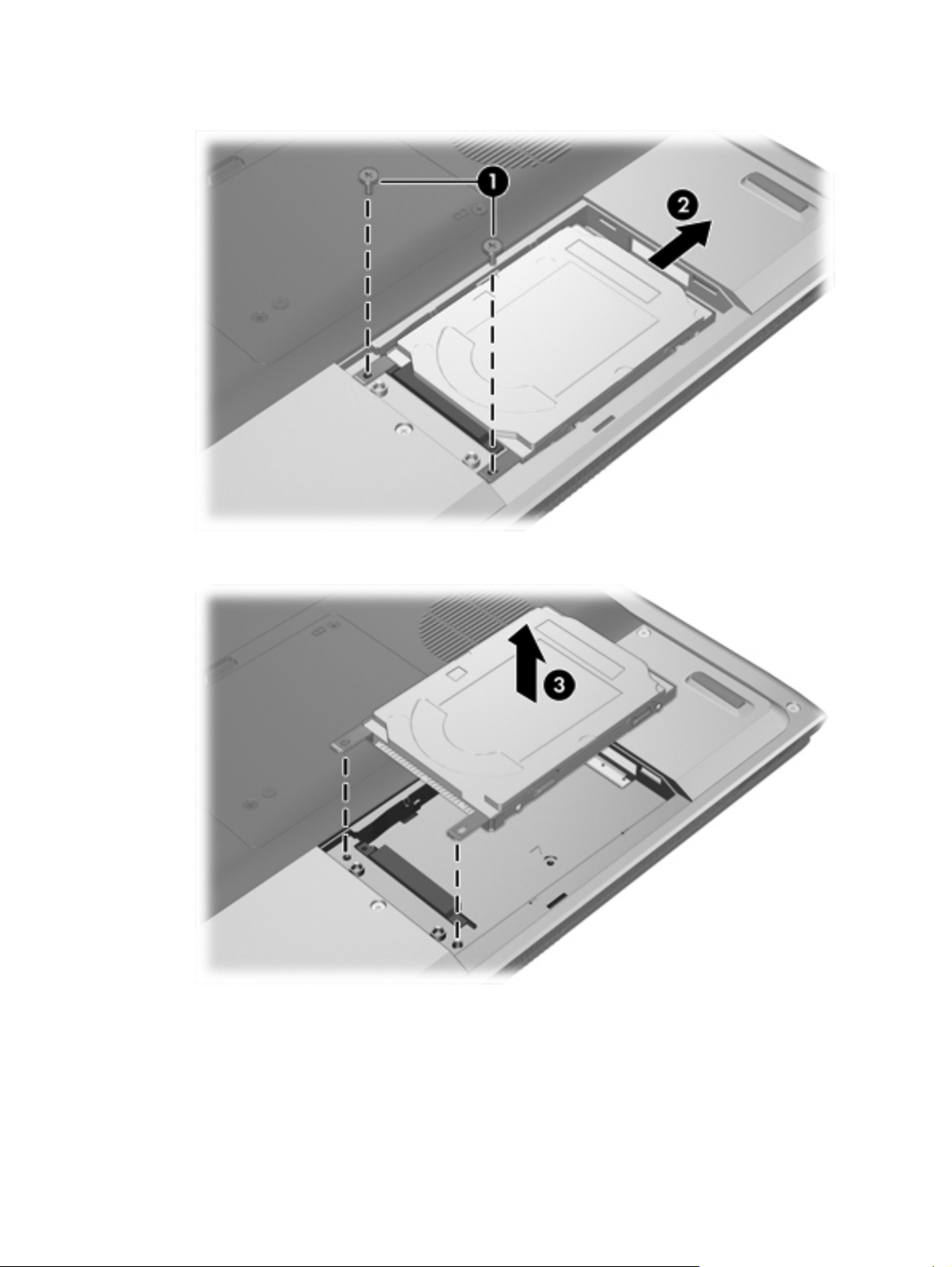 1

2

3