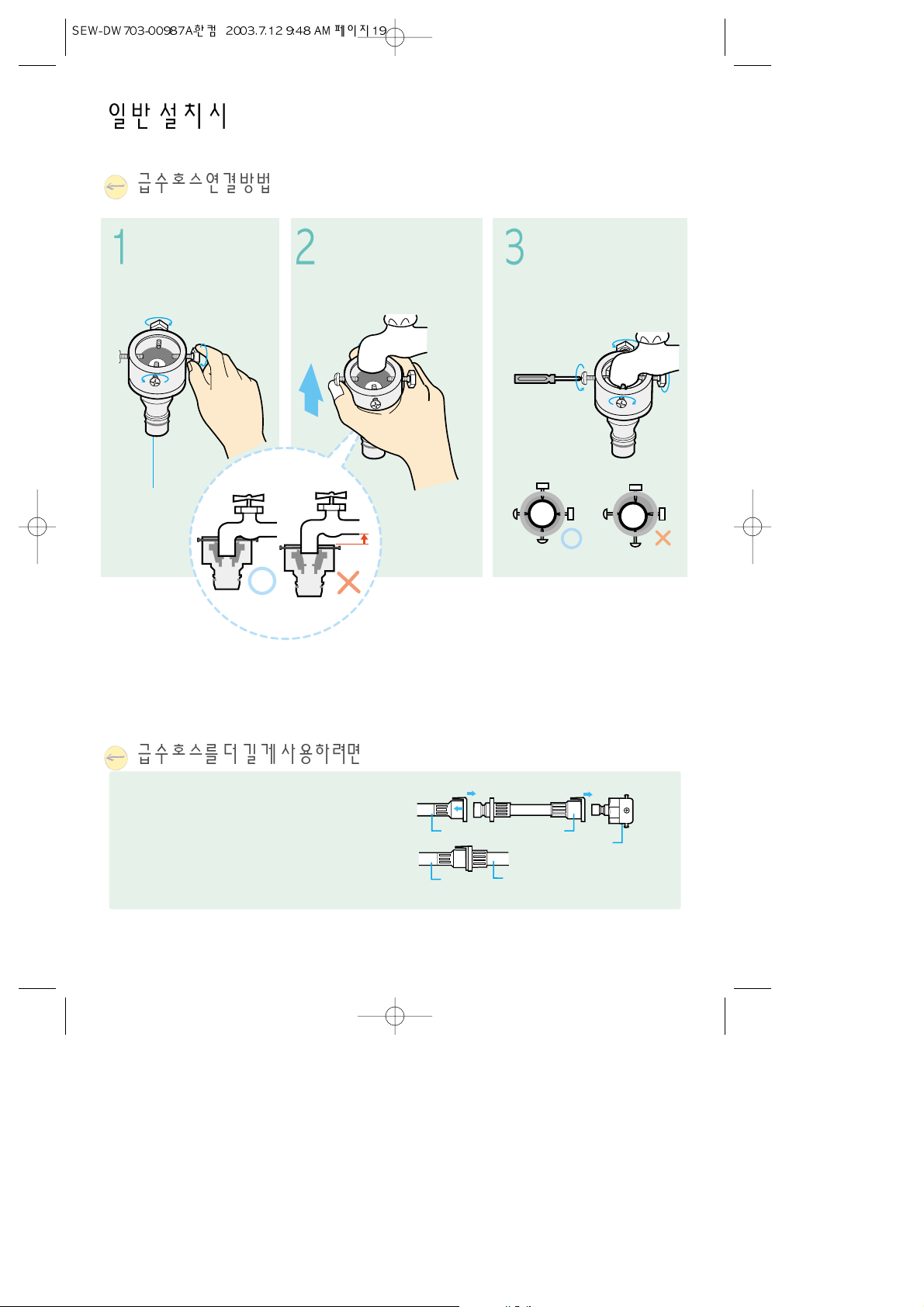 SEW-DW703-00987A한컴 2003.7.12 9:48 AM 페이지19

일반 설치시

급수호스연결방법

1

2

3

급수호스를 더 길게 사용하려면