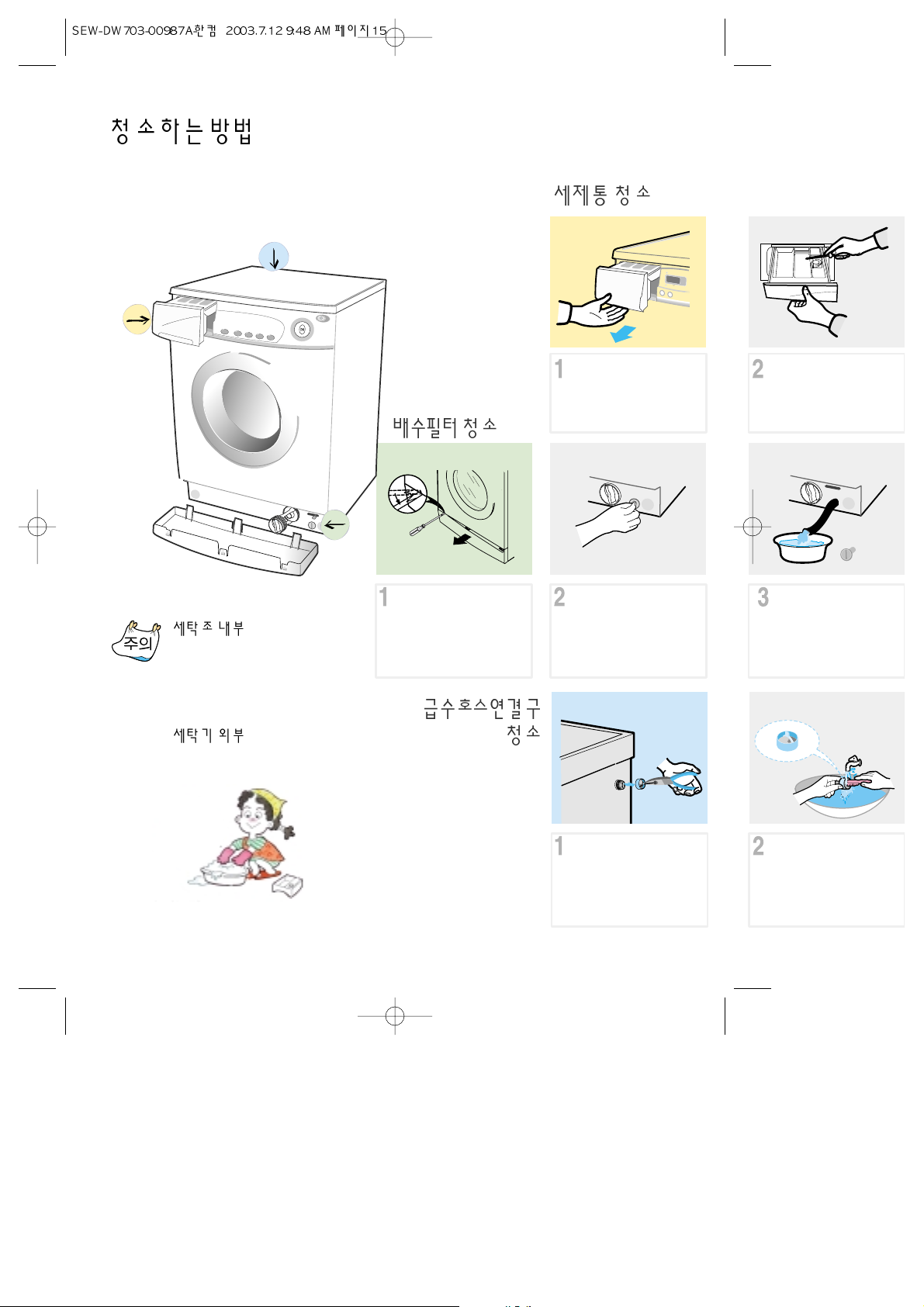 SEW-DW703-00987A한컴 2003.7.12 9:48 AM 페이지15

청소하는방법

세제통 청소

1

2

배수필터 청소

1

2

3

주의

세탁조 내부

세탁기 외부

급수호스연결구 청소

1

2