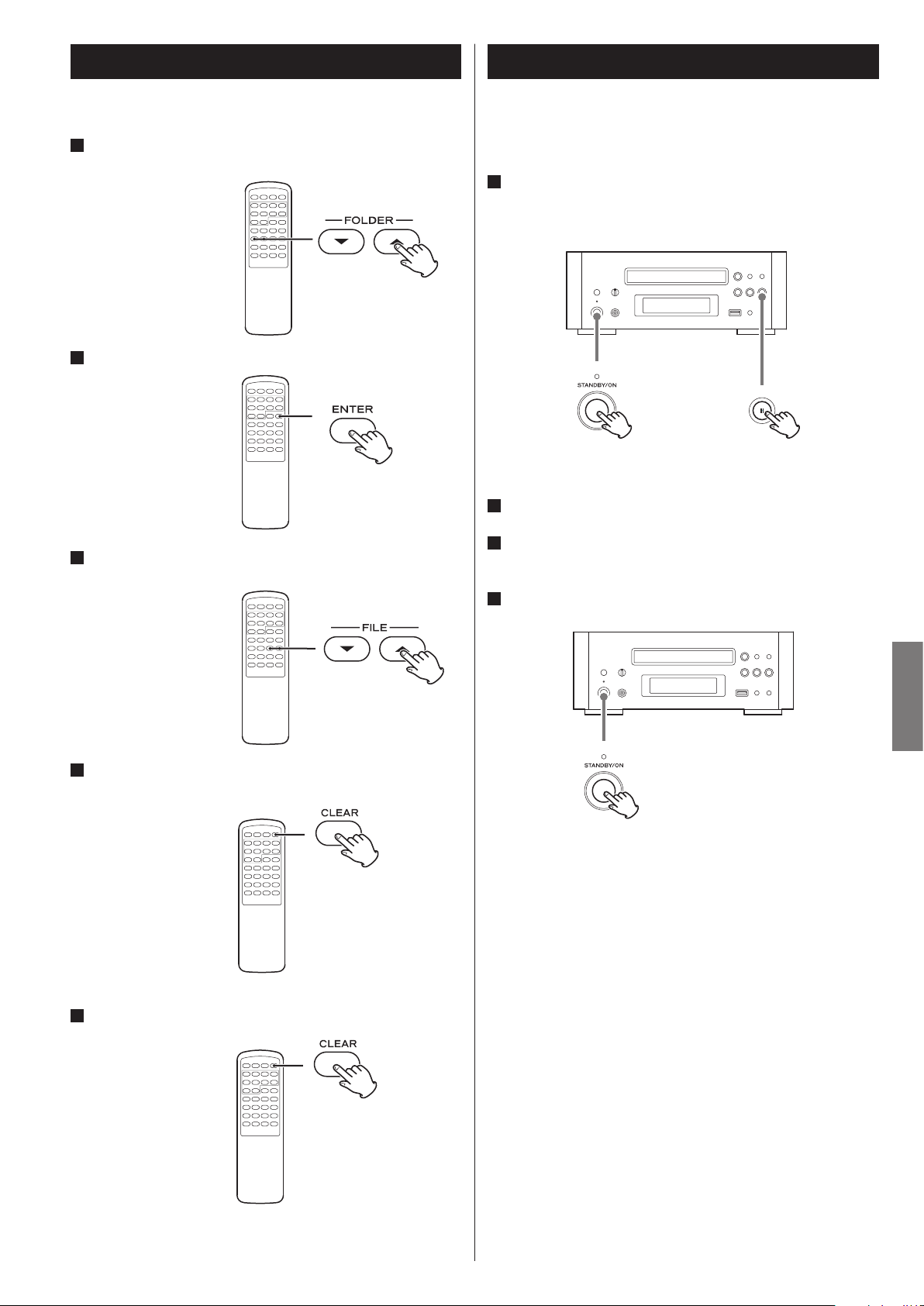 FOLDER

ENTER

FILE

CLEAR

CLEAR

STANDBY/ON

STANDBY/ON