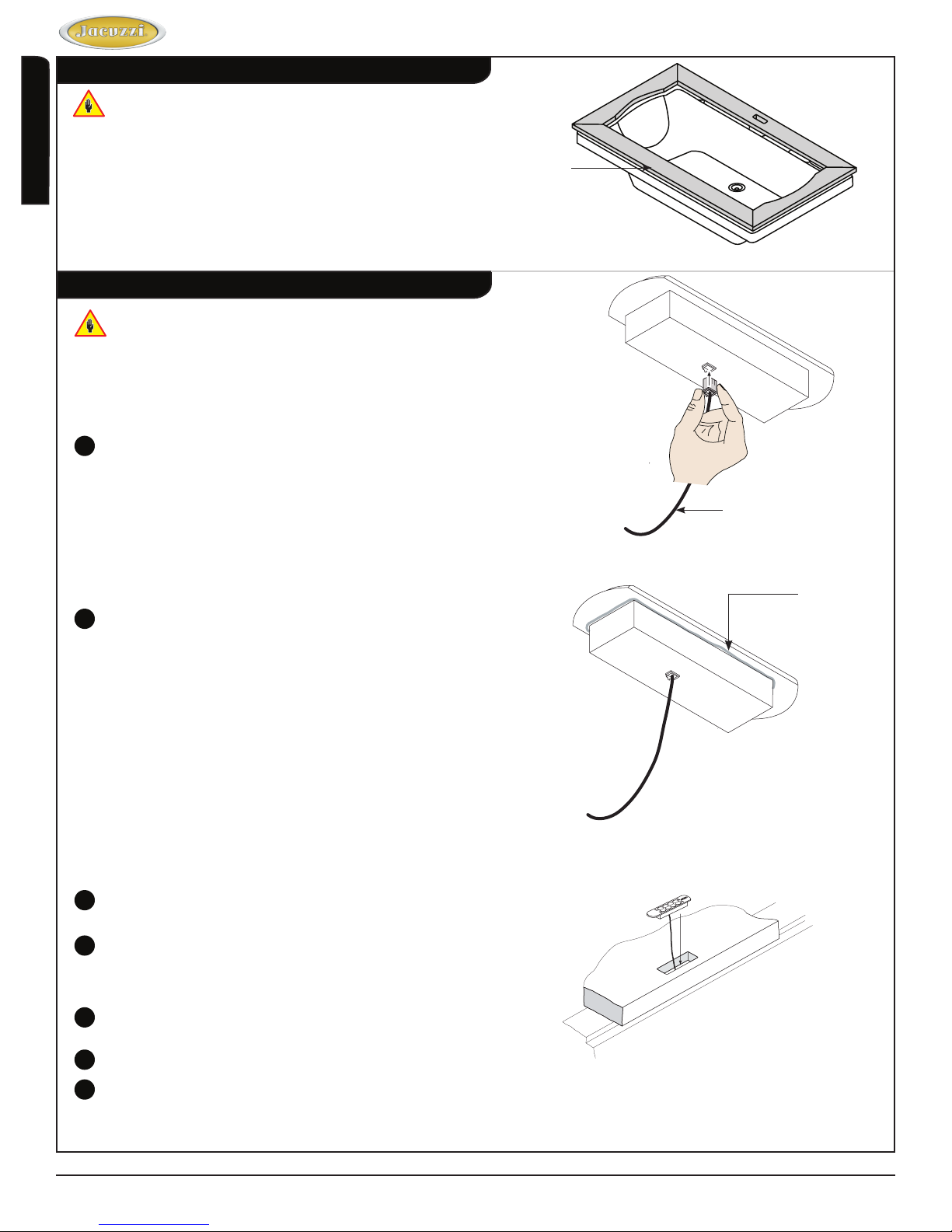 Jacuzzi