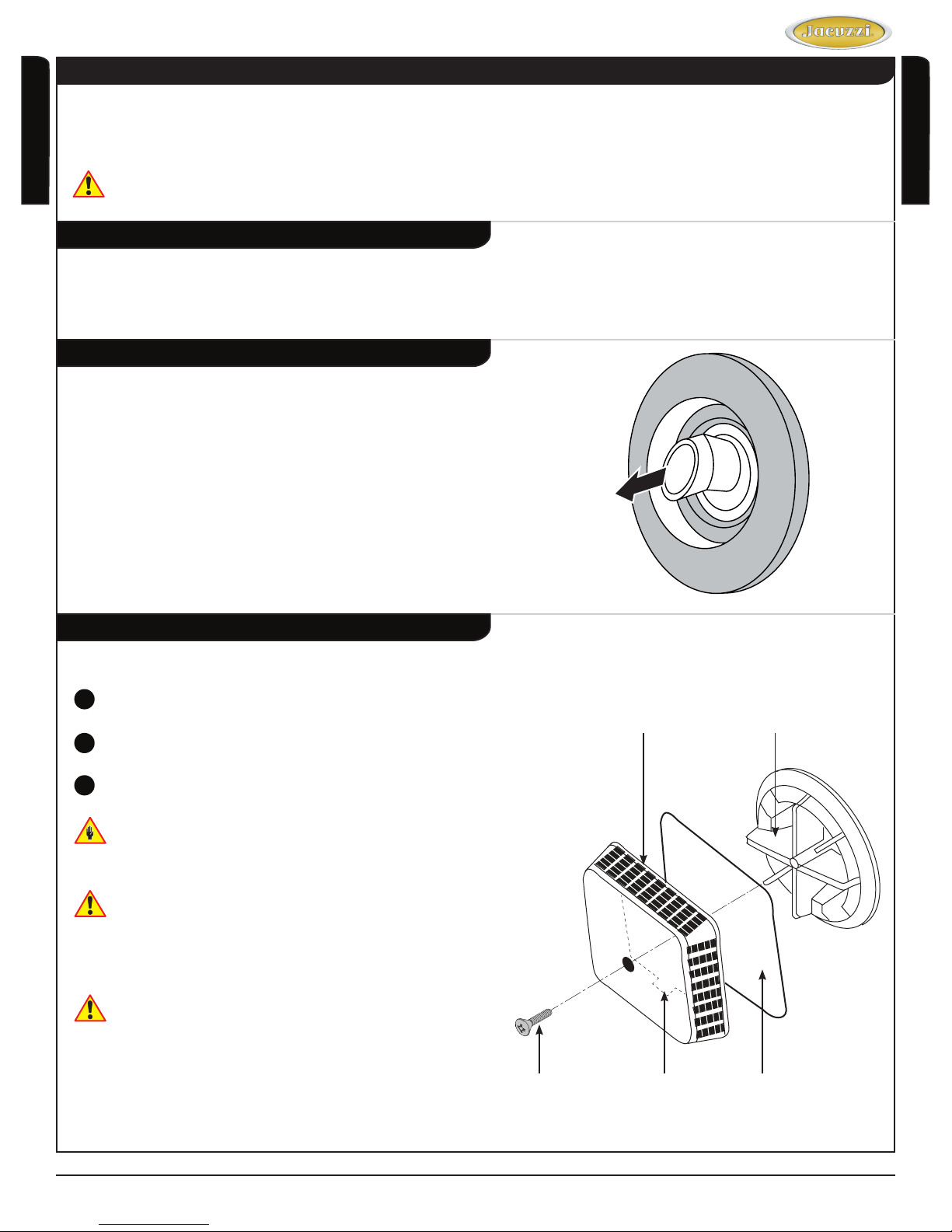 Jacuzzi