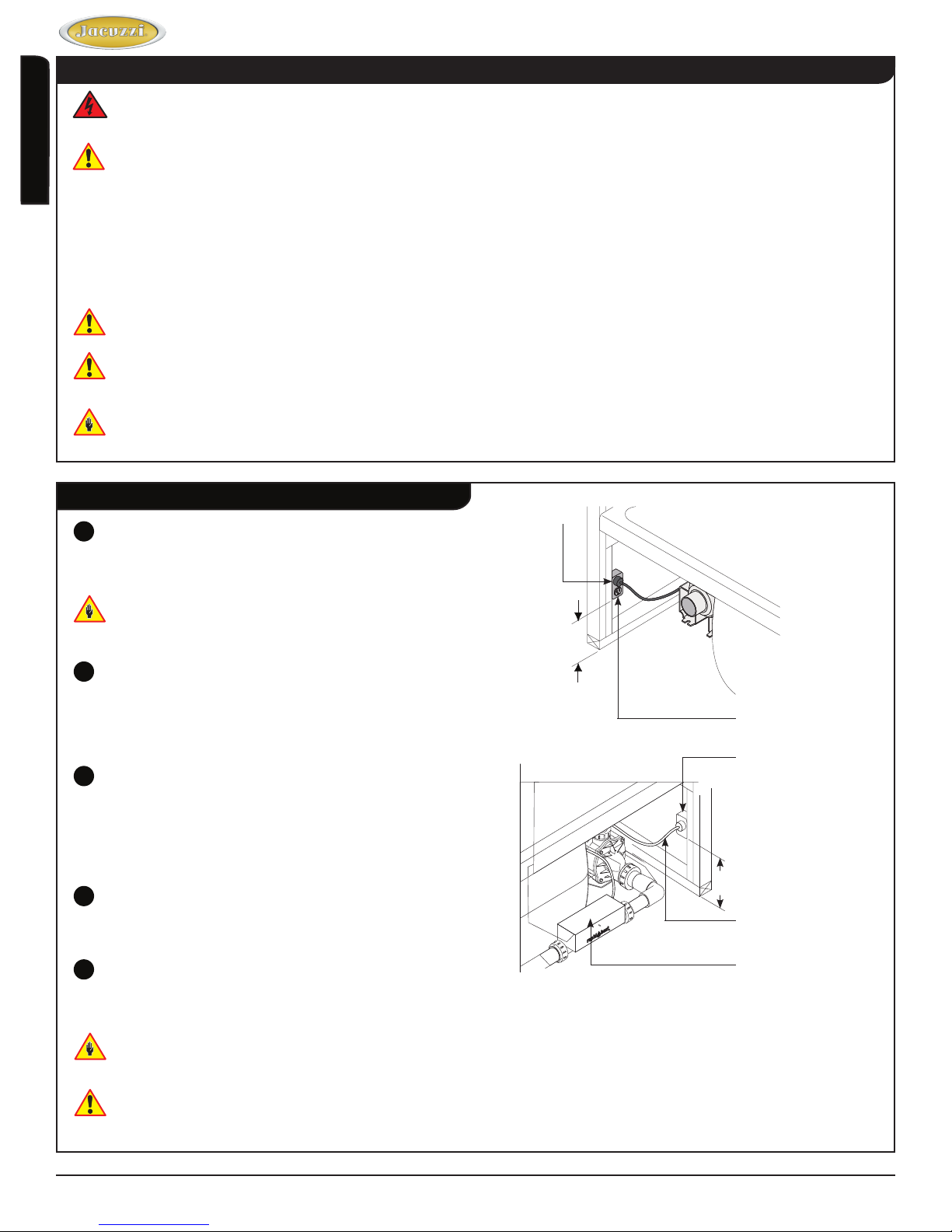 Jacuzzi