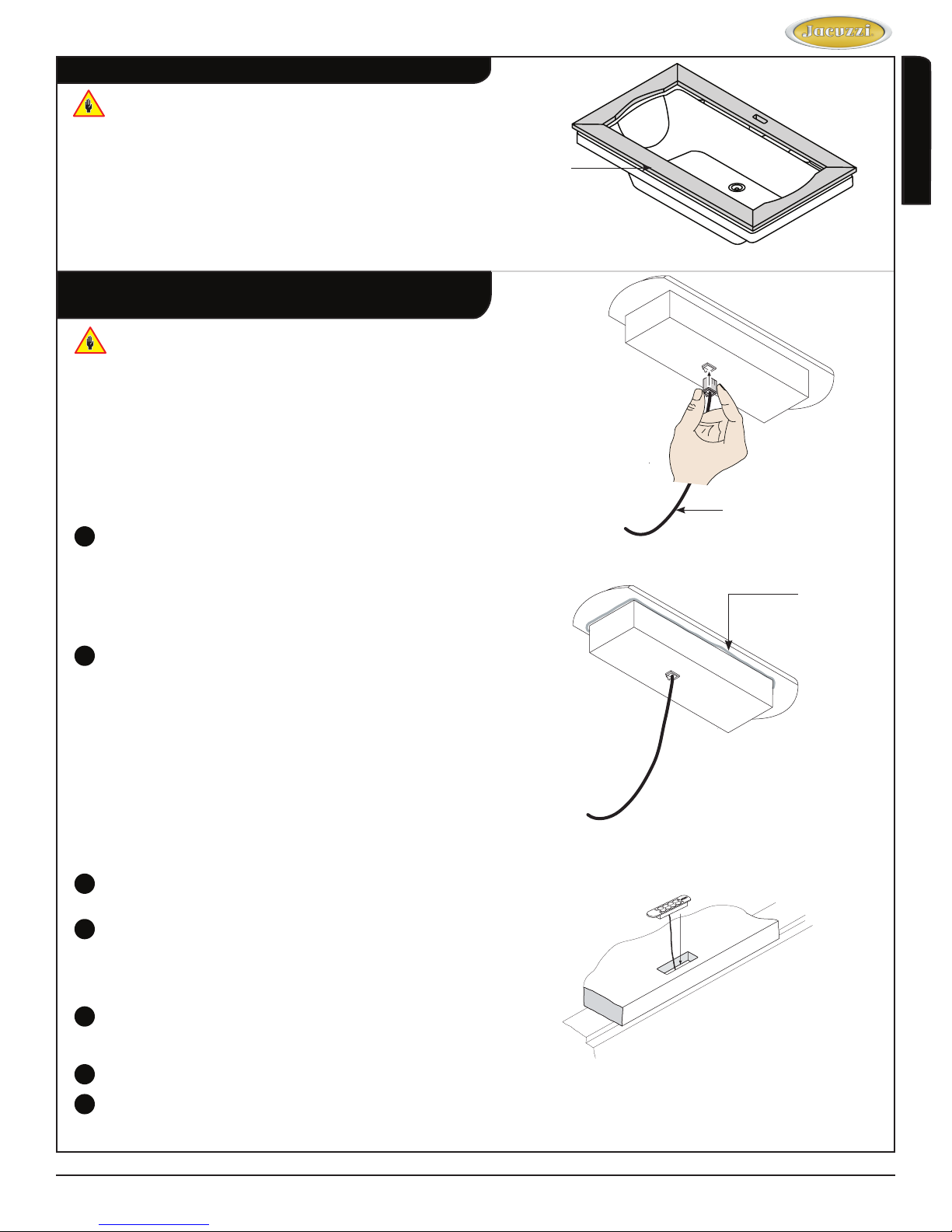 Jacuzzi