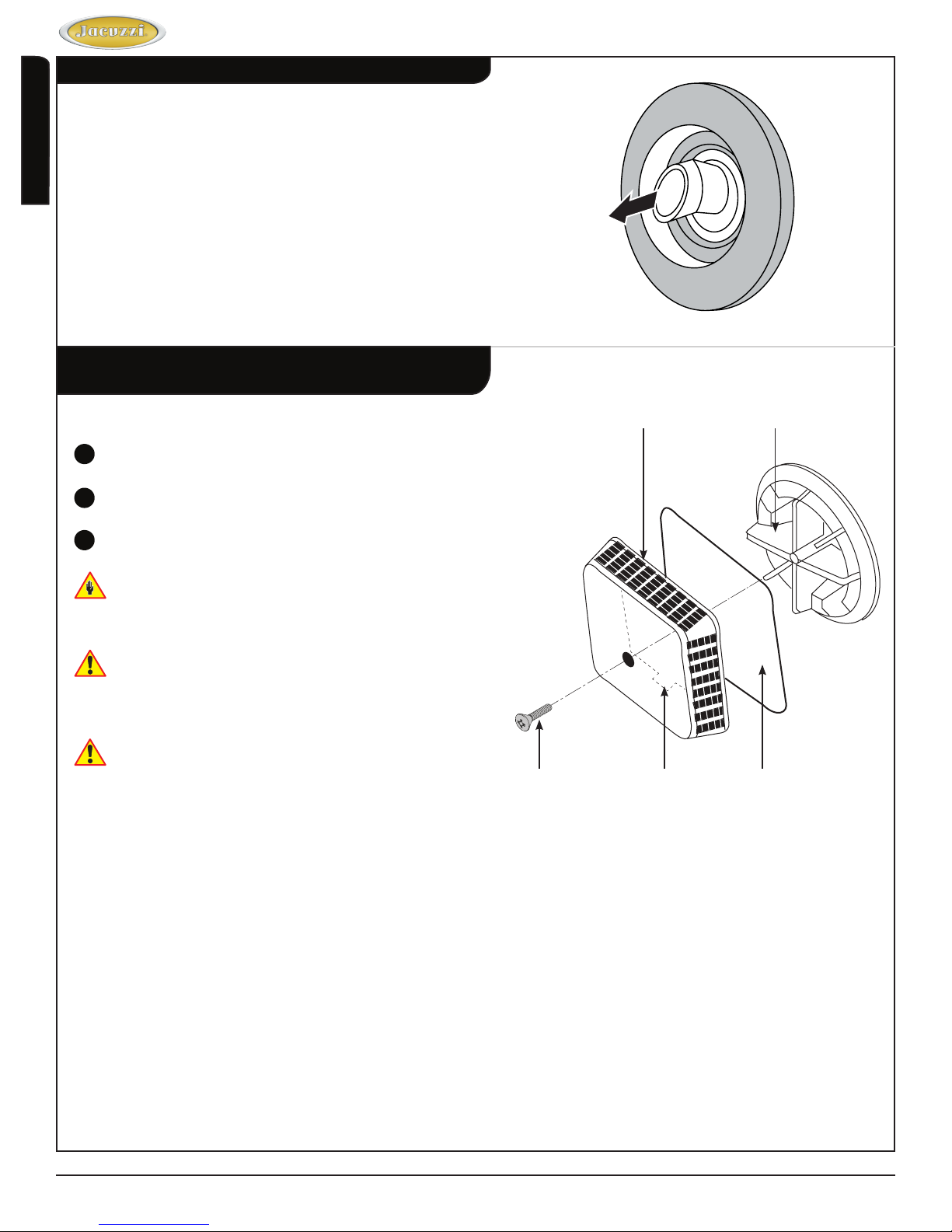 Jacuzzi