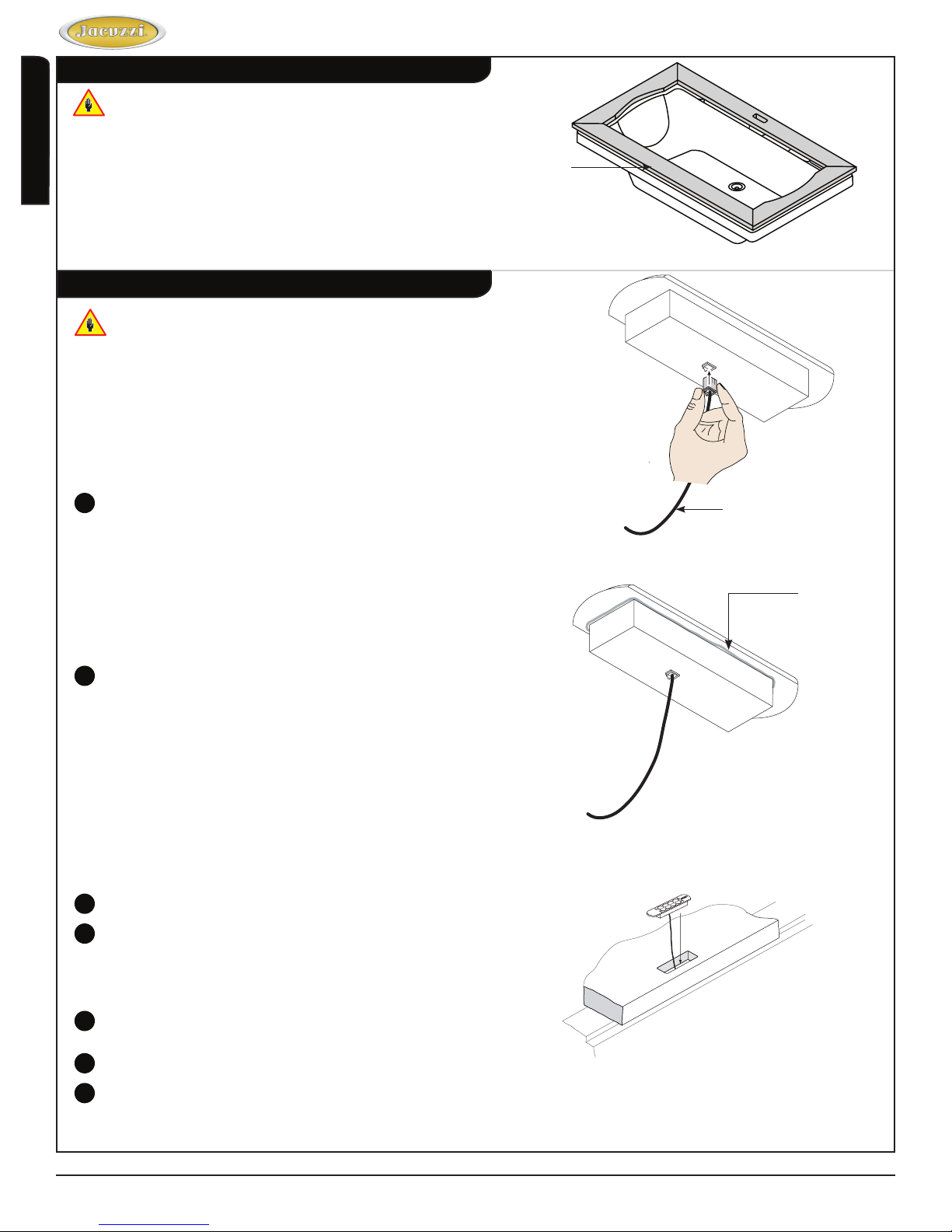 Jacuzzi