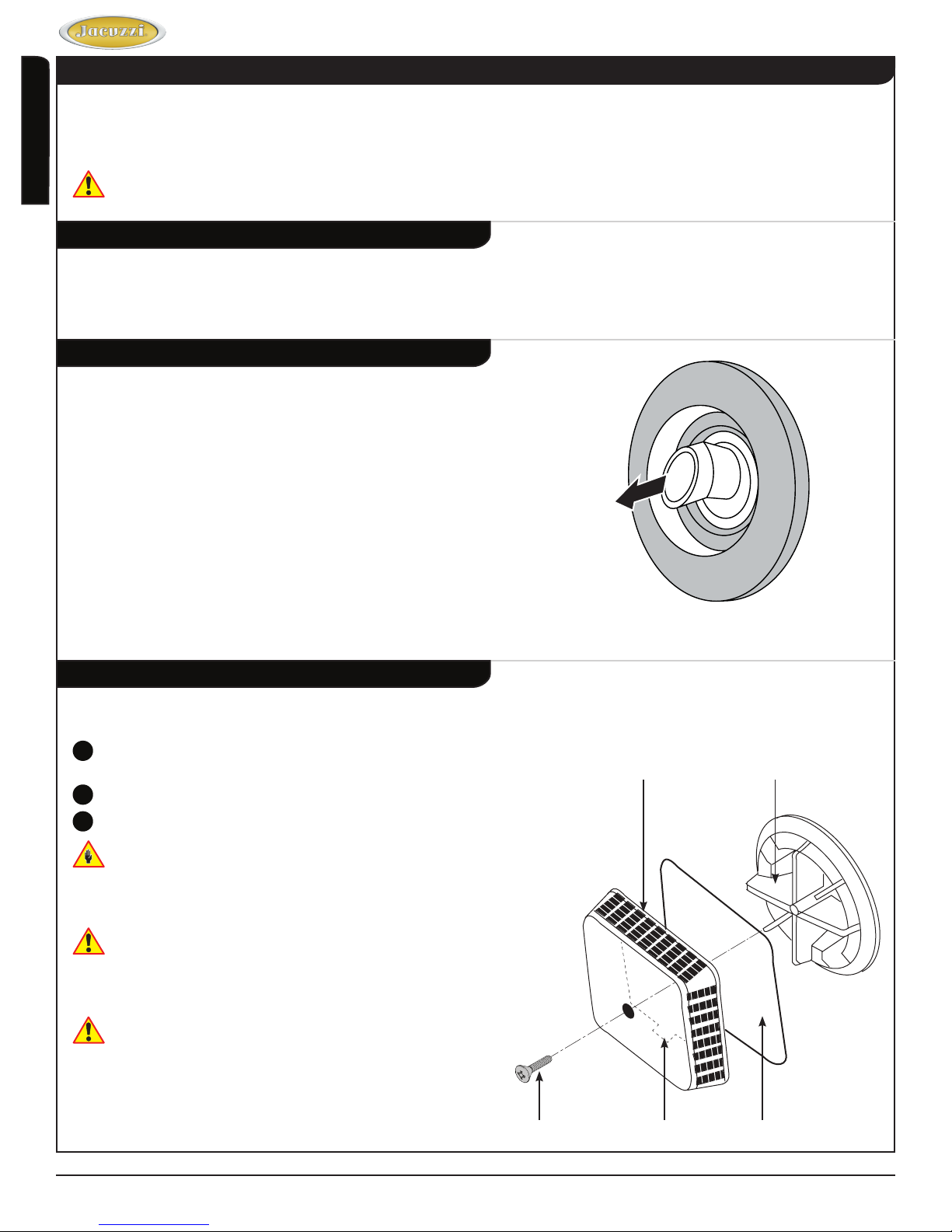 Jacuzzi