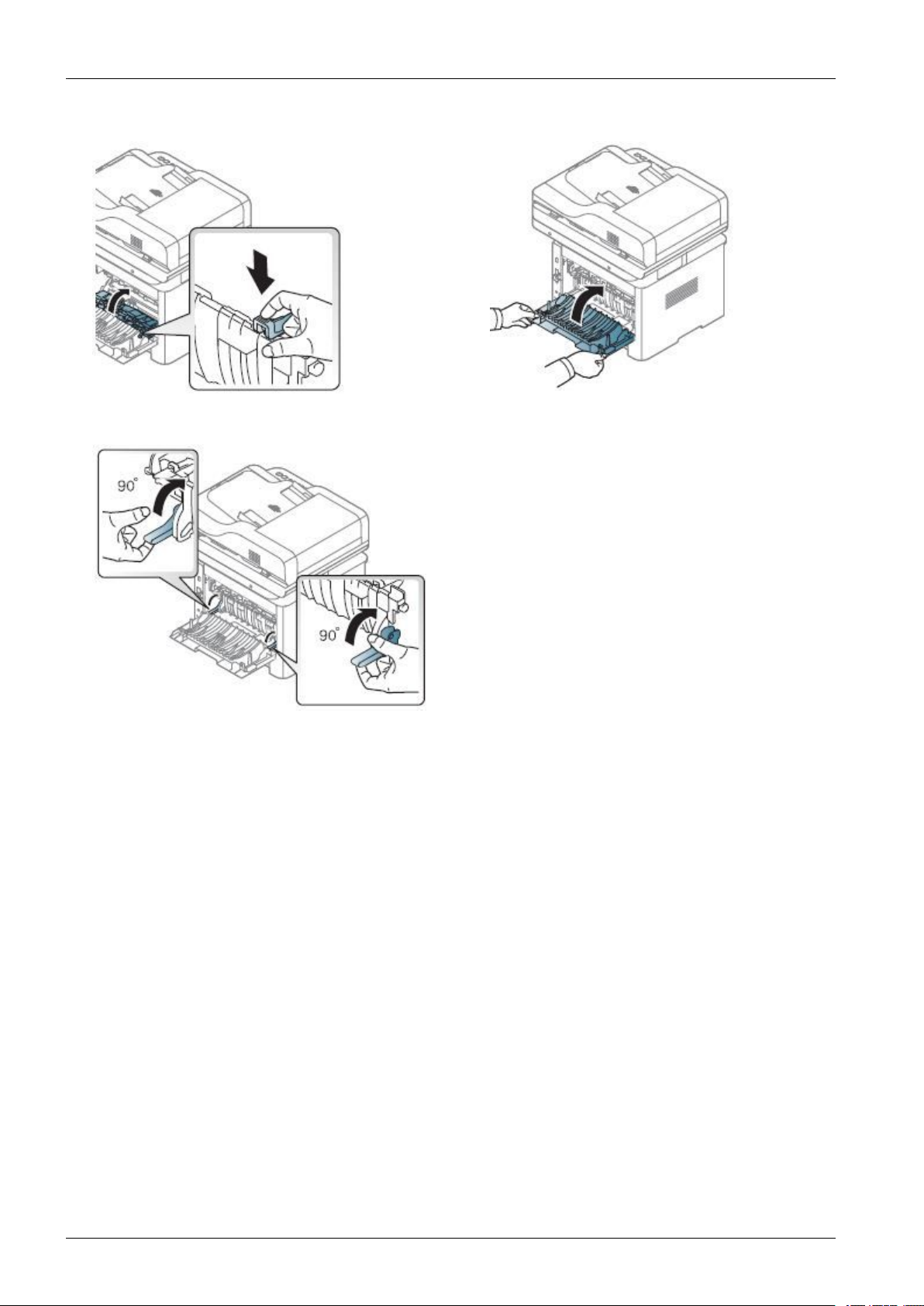 90°

90°