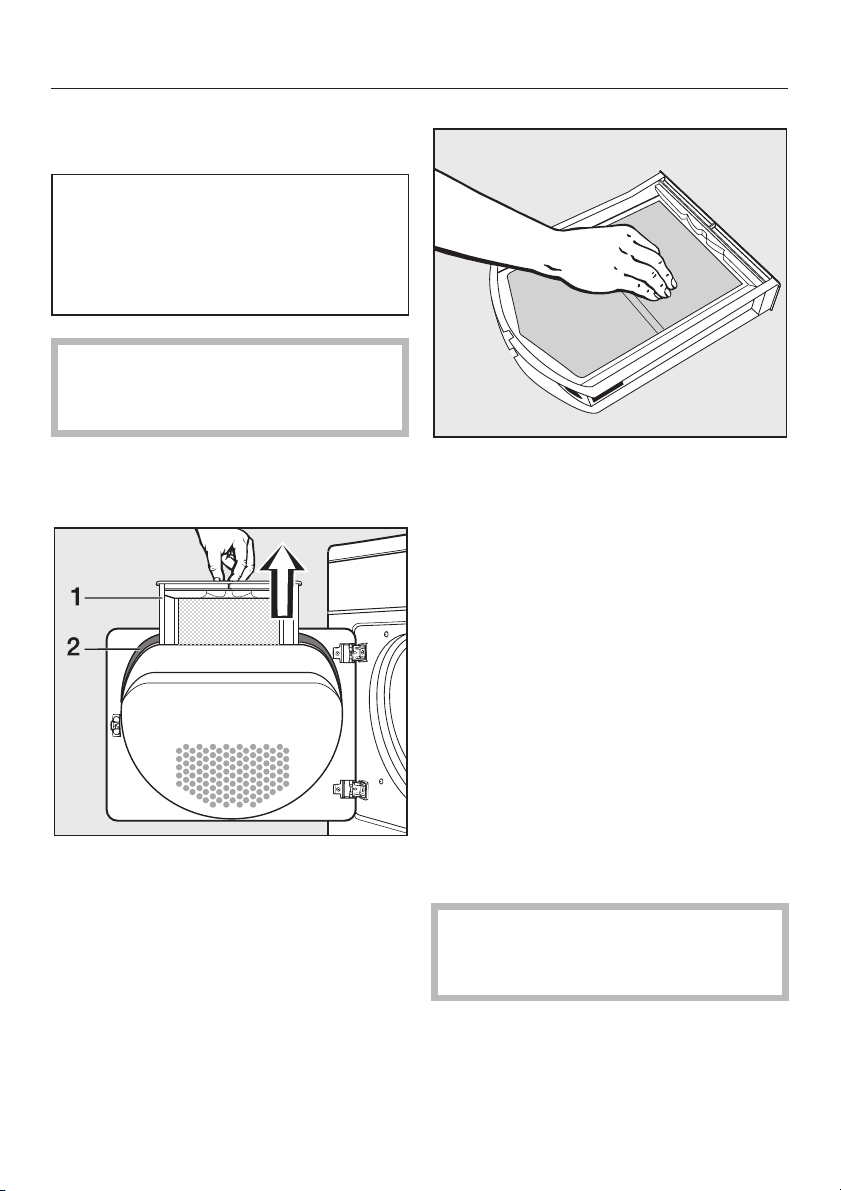 1

2