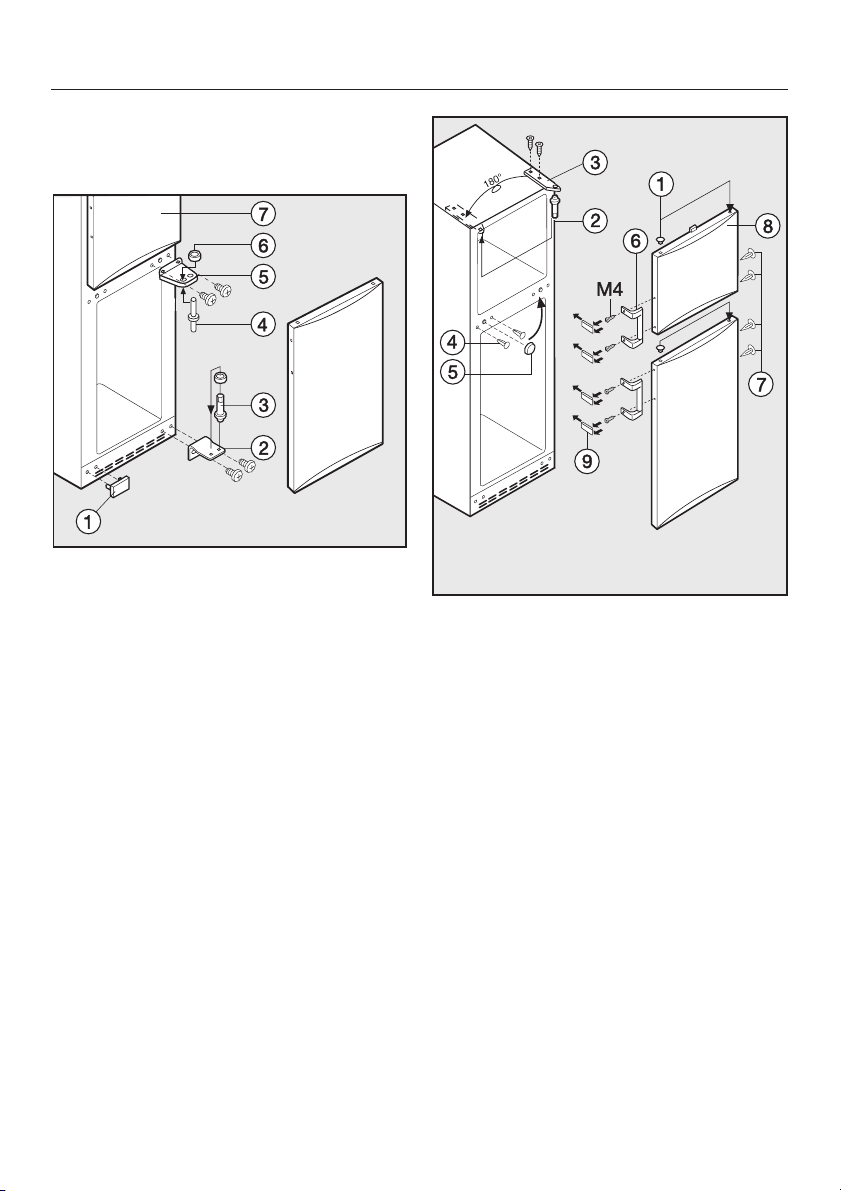 7
6
5
4
3
2
1

180°
3
2
1
8
6
M4
4
5
7
9