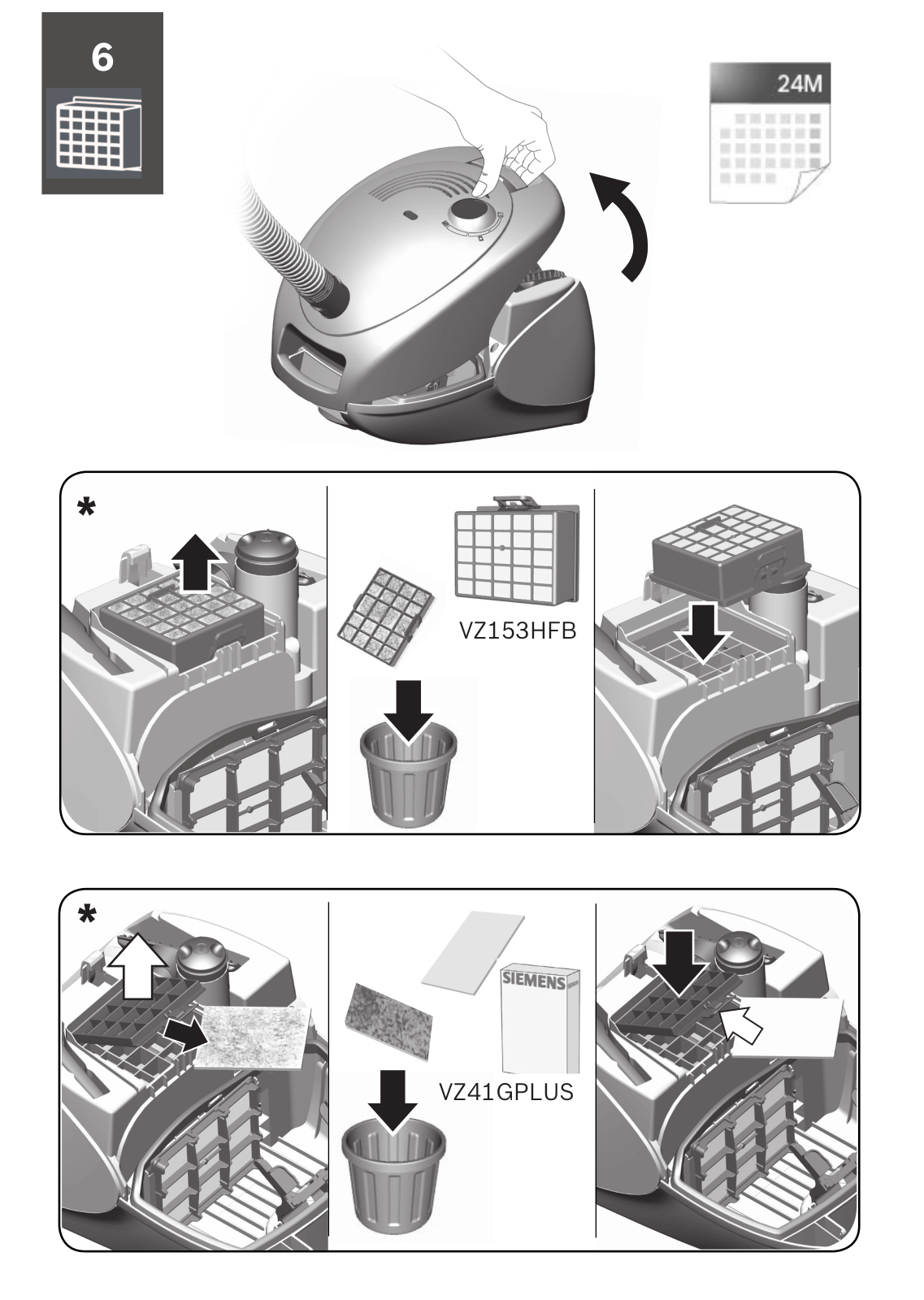 6

24M

*

VZ153HFB

*

SIEMENS

VZ41GPLUS