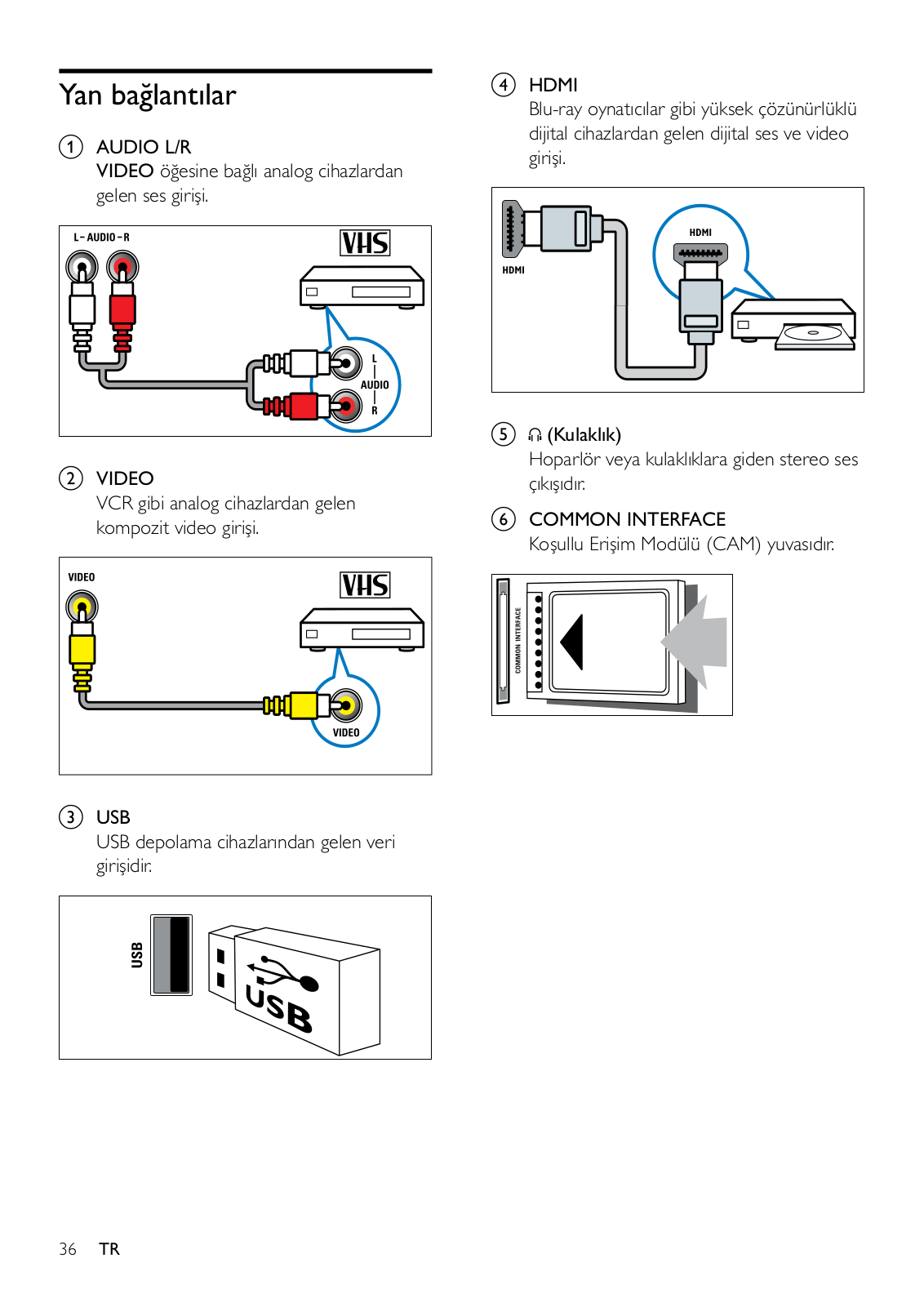 Yan bağlantılar

① AUDIO L/R
VIDEO öğesine bağlı analog cihazlardan gelen ses girişi.

L - AUDIO - R

VHS

L
AUDIO
R

② VIDEO
VCR gibi analog cihazlardan gelen kompozit video girişi.

VIDEO

VHS

VIDEO

③ USB
USB depolama cihazlarından gelen veri girişidir.

USB

USB

④ HDMI
Blu-ray oynatıcılar gibi yüksek çözünürlüklü dijital cihazlardan gelen dijital ses ve video girişi.

HDMI

HDMI

⑤ (Kulaklık)
Hoparlör veya kulaklıklara giden stereo ses çıkışıdır.

⑥ COMMON INTERFACE
Koşullu Erişim Modülü (CAM) yuvasıdır.

COMMON INTERFACE

36 TR