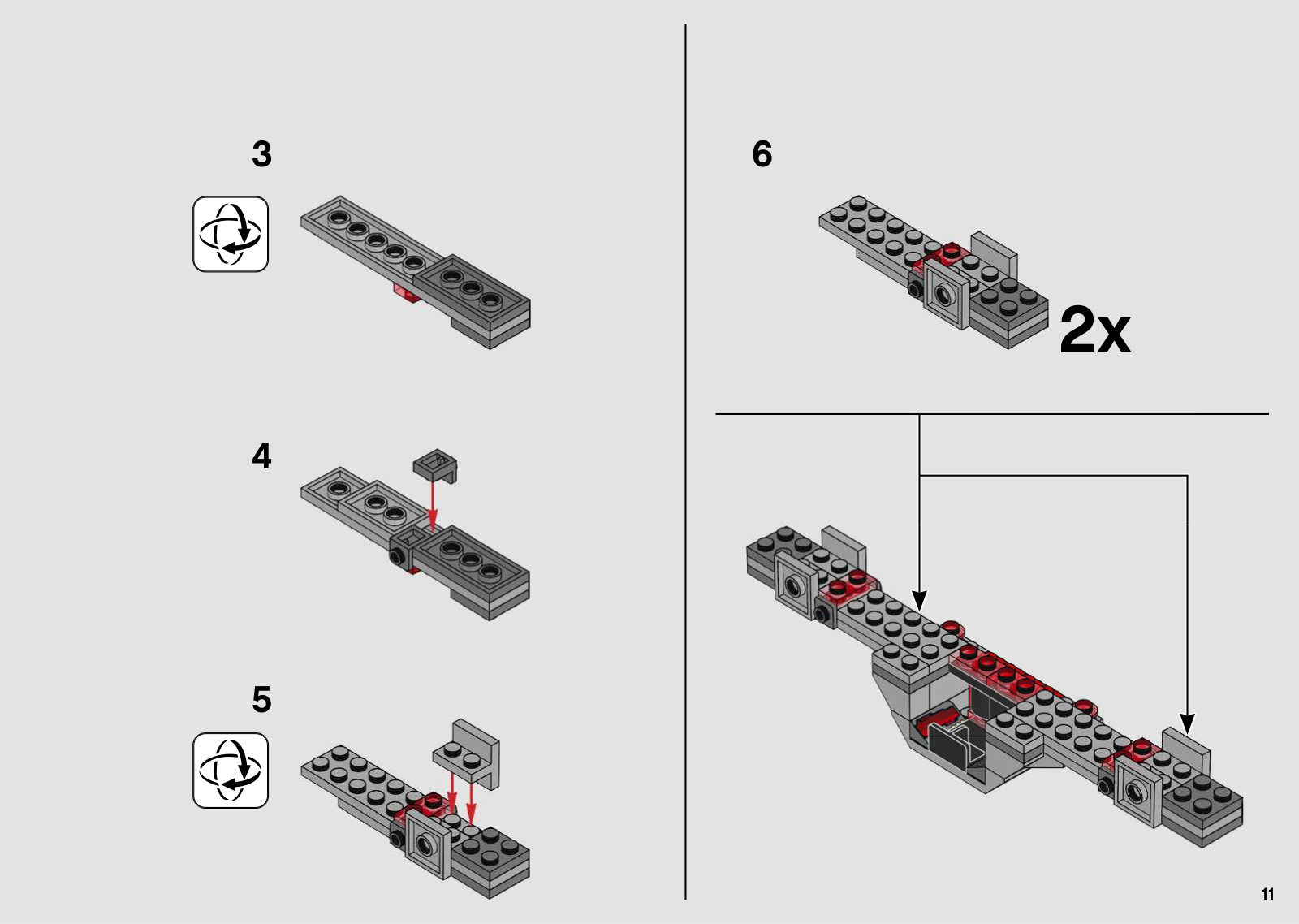 3

4

5

6

2x

11