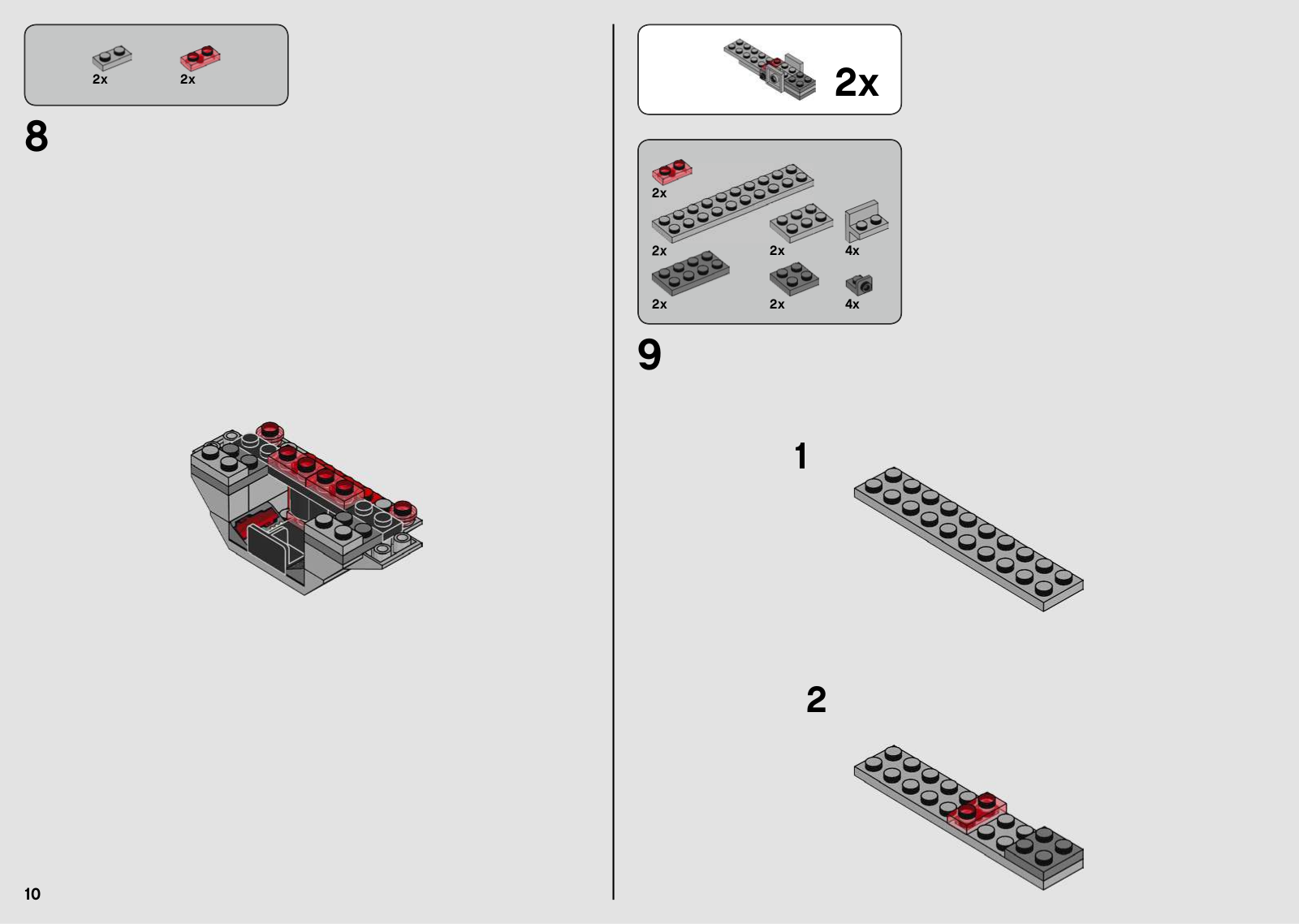 2x
2x

8

10

2x

2x

2x
2x
4x

2x
2x
4x

9

1

2