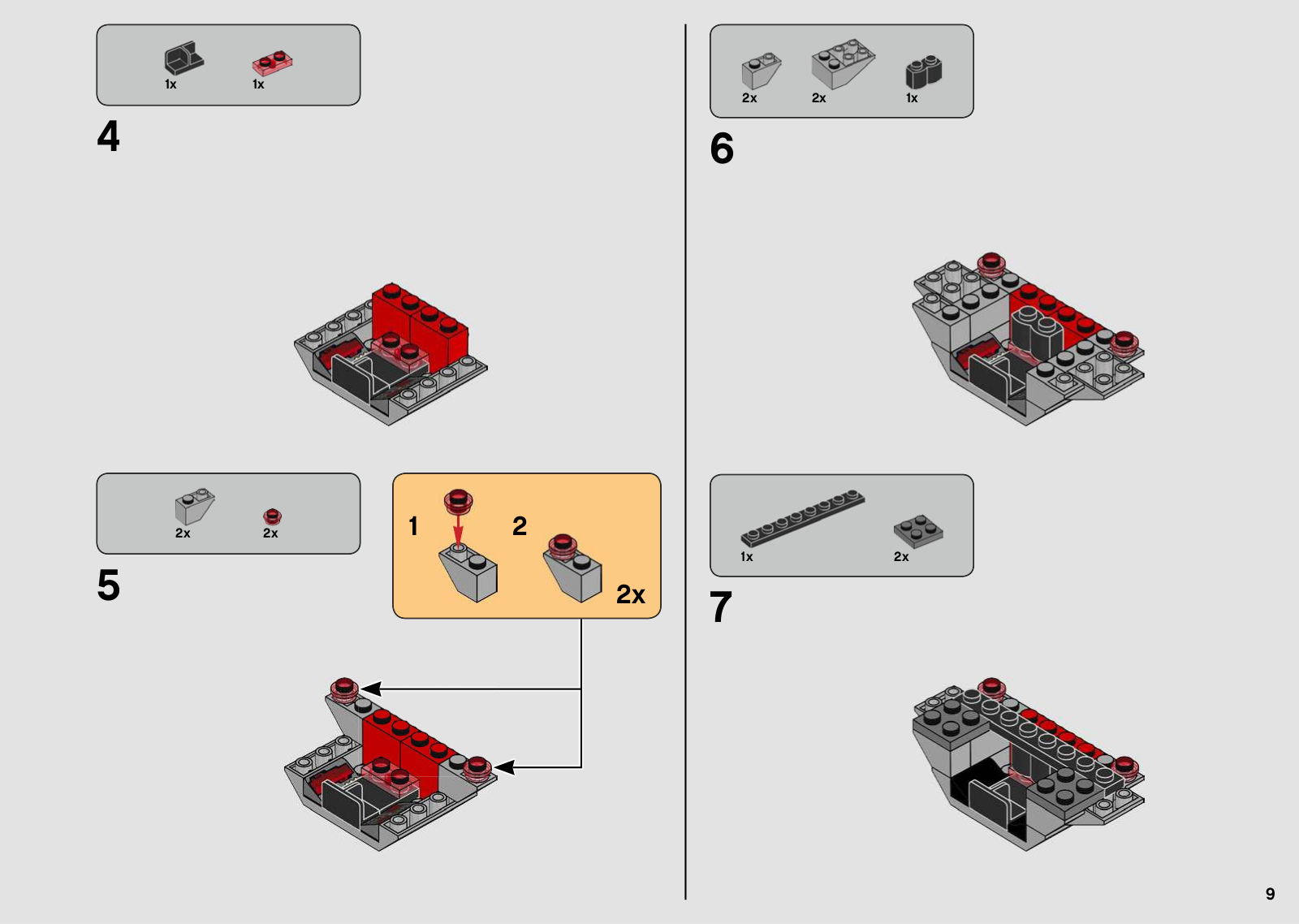 1x 1x

4

2x 2x

5

1 2 2x

2x 2x 1x

6

1x 2x

7

9