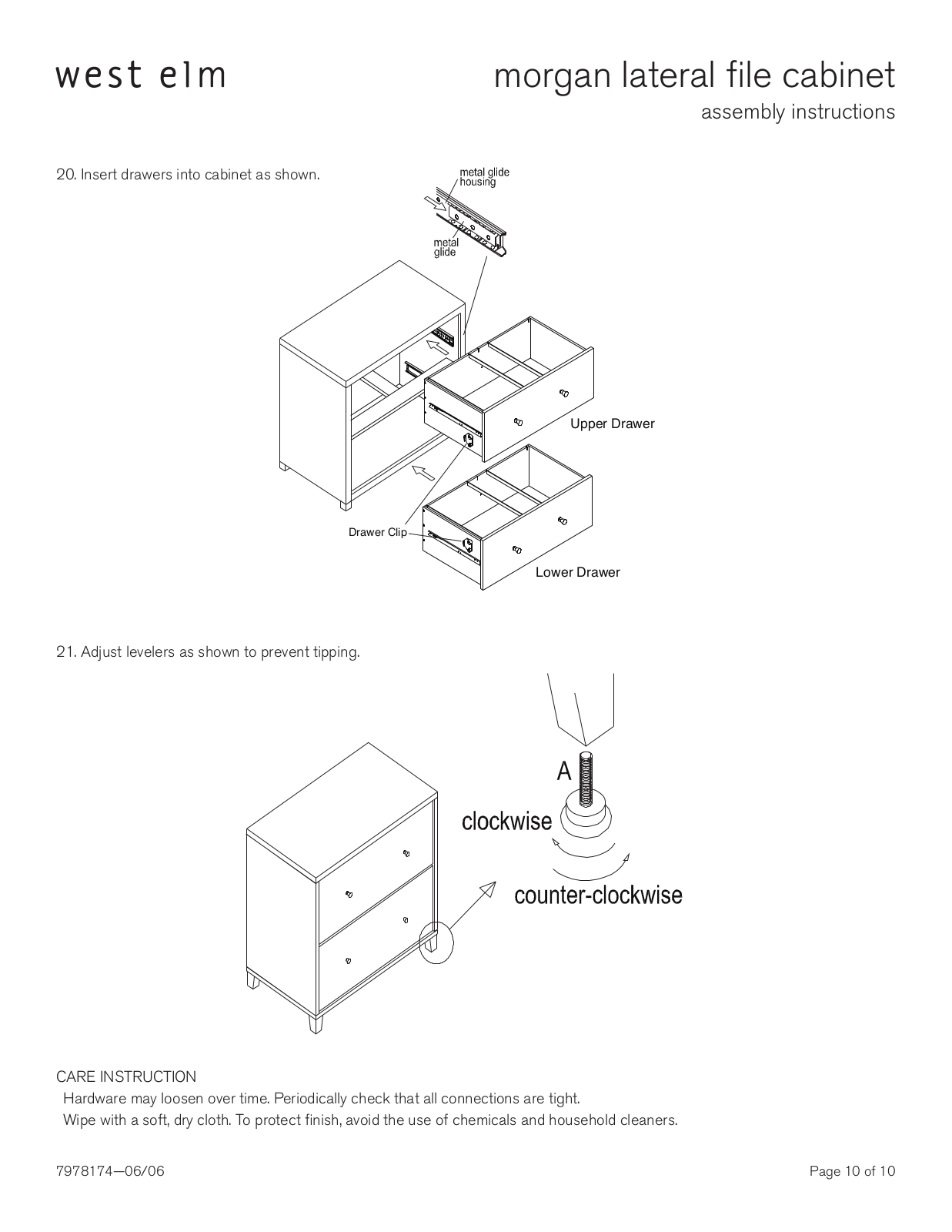 west elm

morgan lateral file cabinet
assembly instructions

20. Insert drawers into cabinet as shown.

metal glide housing

metal glide

Upper Drawer

Drawer Clip

Lower Drawer

21. Adjust levelers as shown to prevent tipping.

A

clockwise

counter-clockwise

CARE INSTRUCTION
Hardware may loosen over time. Periodically check that all connections are tight.
Wipe with a soft, dry cloth. To protect finish, avoid the use of chemicals and household cleaners.

7978174—06/06

Page 10 of 10