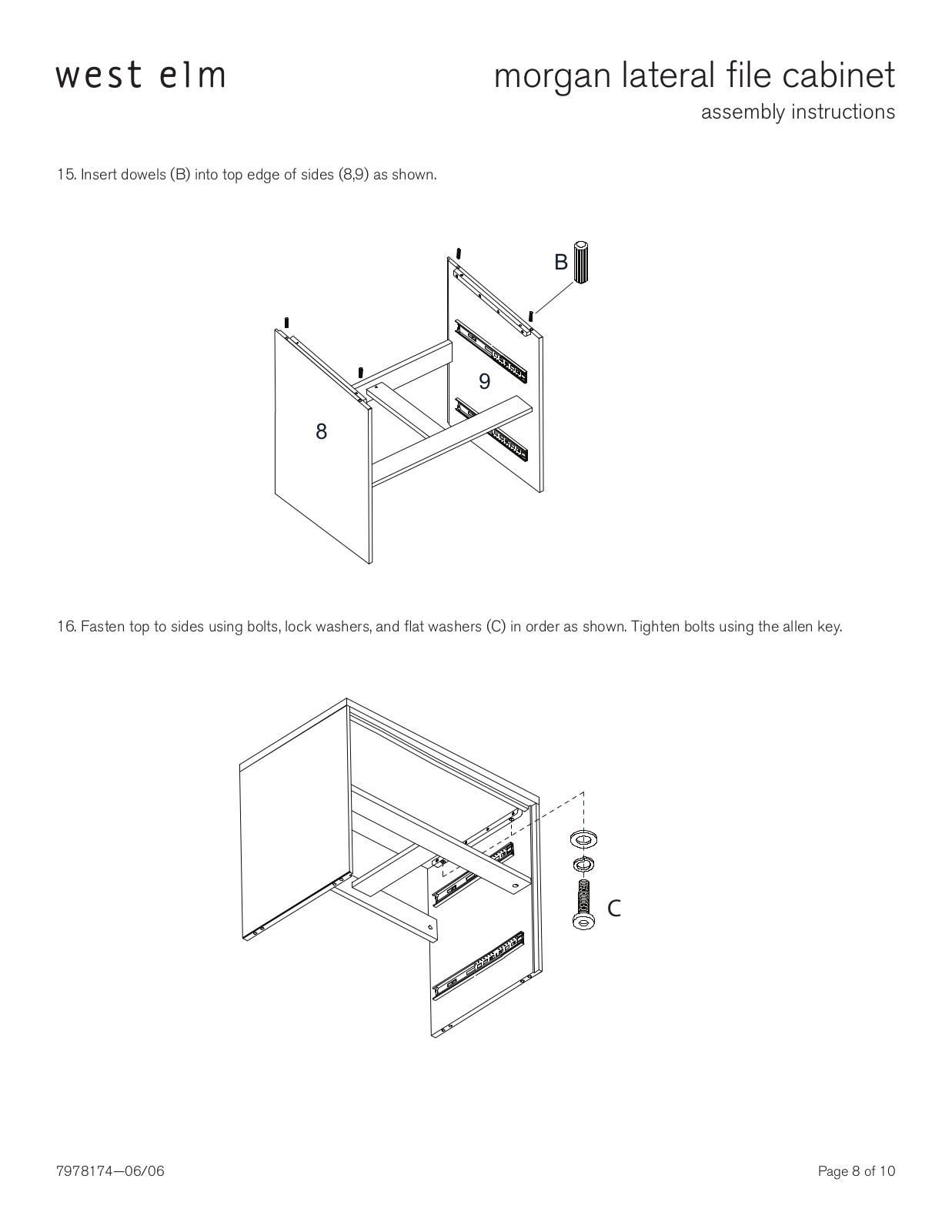 west elm

morgan lateral file cabinet
assembly instructions

15. Insert dowels (B) into top edge of sides (8,9) as shown.

B

9

8

16. Fasten top to sides using bolts, lock washers, and flat washers (C) in order as shown. Tighten bolts using the allen key.

C

7978174—06/06

Page 8 of 10