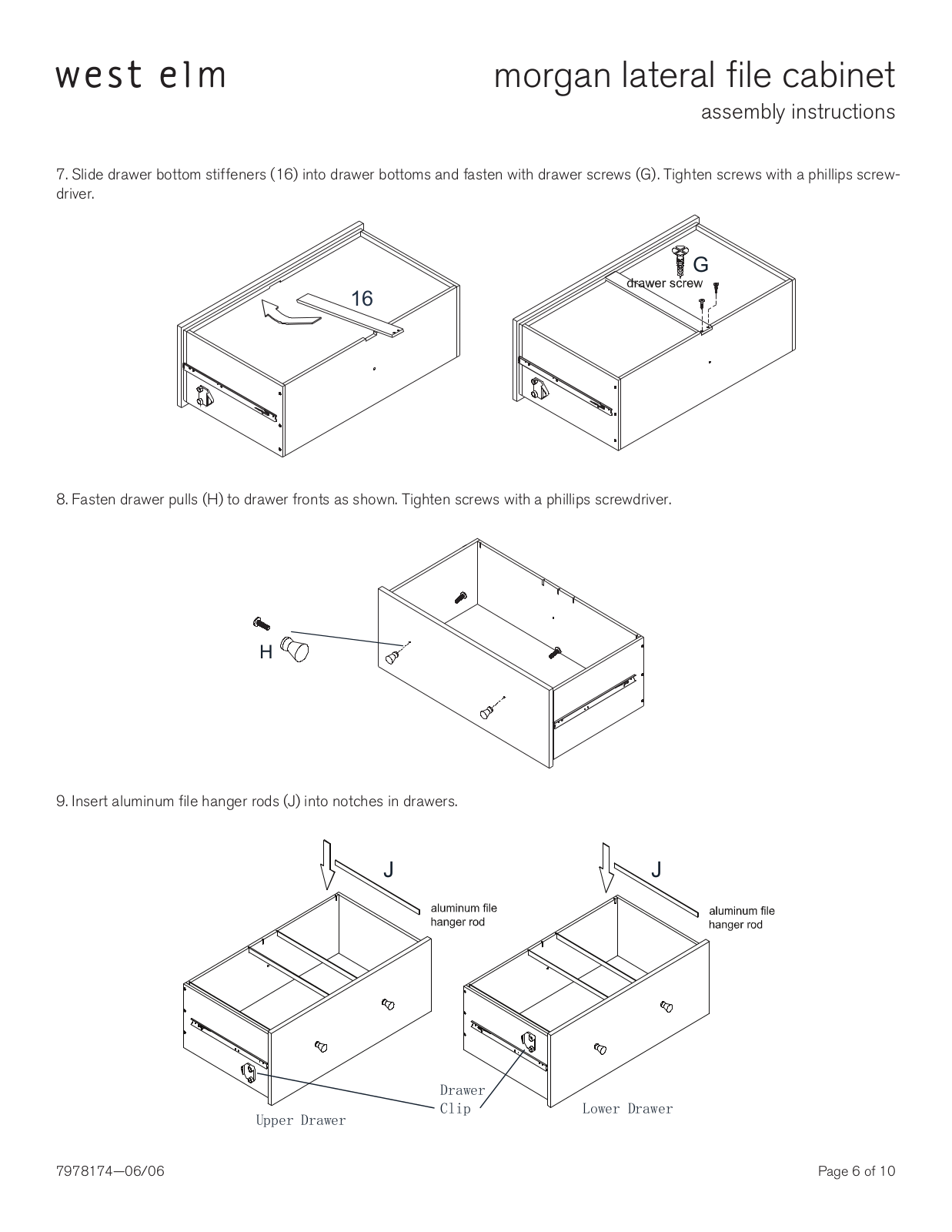 west elm

morgan lateral file cabinet
assembly instructions

7. Slide drawer bottom stiffeners (16) into drawer bottoms and fasten with drawer screws (G). Tighten screws with a phillips screwdriver.

16

G
drawer screw

8. Fasten drawer pulls (H) to drawer fronts as shown. Tighten screws with a phillips screwdriver.

H

9. Insert aluminum file hanger rods (J) into notches in drawers.

J
aluminum file hanger rod

J
aluminum file hanger rod

Drawer Clip

Upper Drawer

Lower Drawer

7978174—06/06

Page 6 of 10