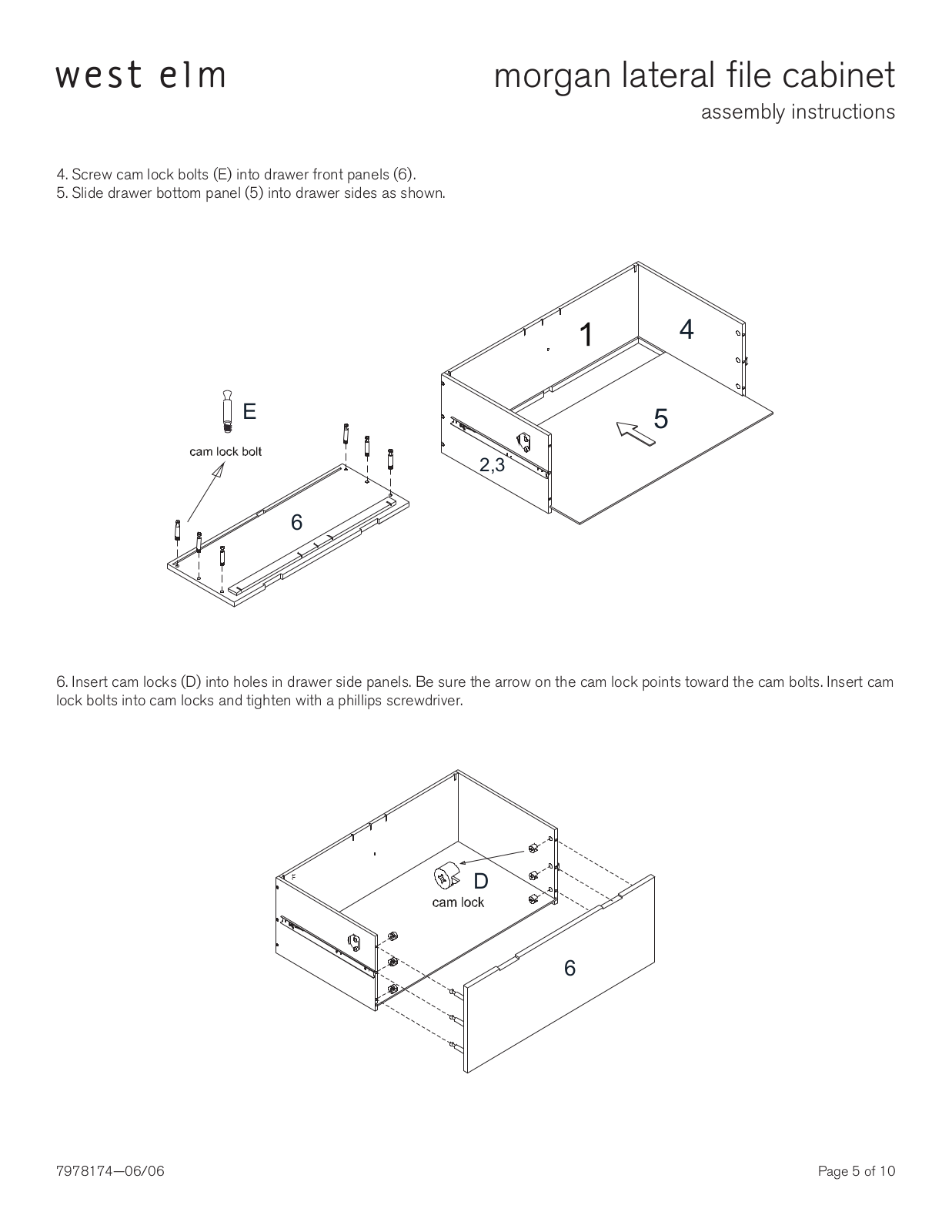 west elm

morgan lateral file cabinet
assembly instructions

4. Screw cam lock bolts (E) into drawer front panels (6).
5. Slide drawer bottom panel (5) into drawer sides as shown.

E
cam lock bolt
6
1
4
5
2,3

6. Insert cam locks (D) into holes in drawer side panels. Be sure the arrow on the cam lock points toward the cam bolts. Insert cam lock bolts into cam locks and tighten with a phillips screwdriver.

D
cam lock
6

7978174—06/06

Page 5 of 10