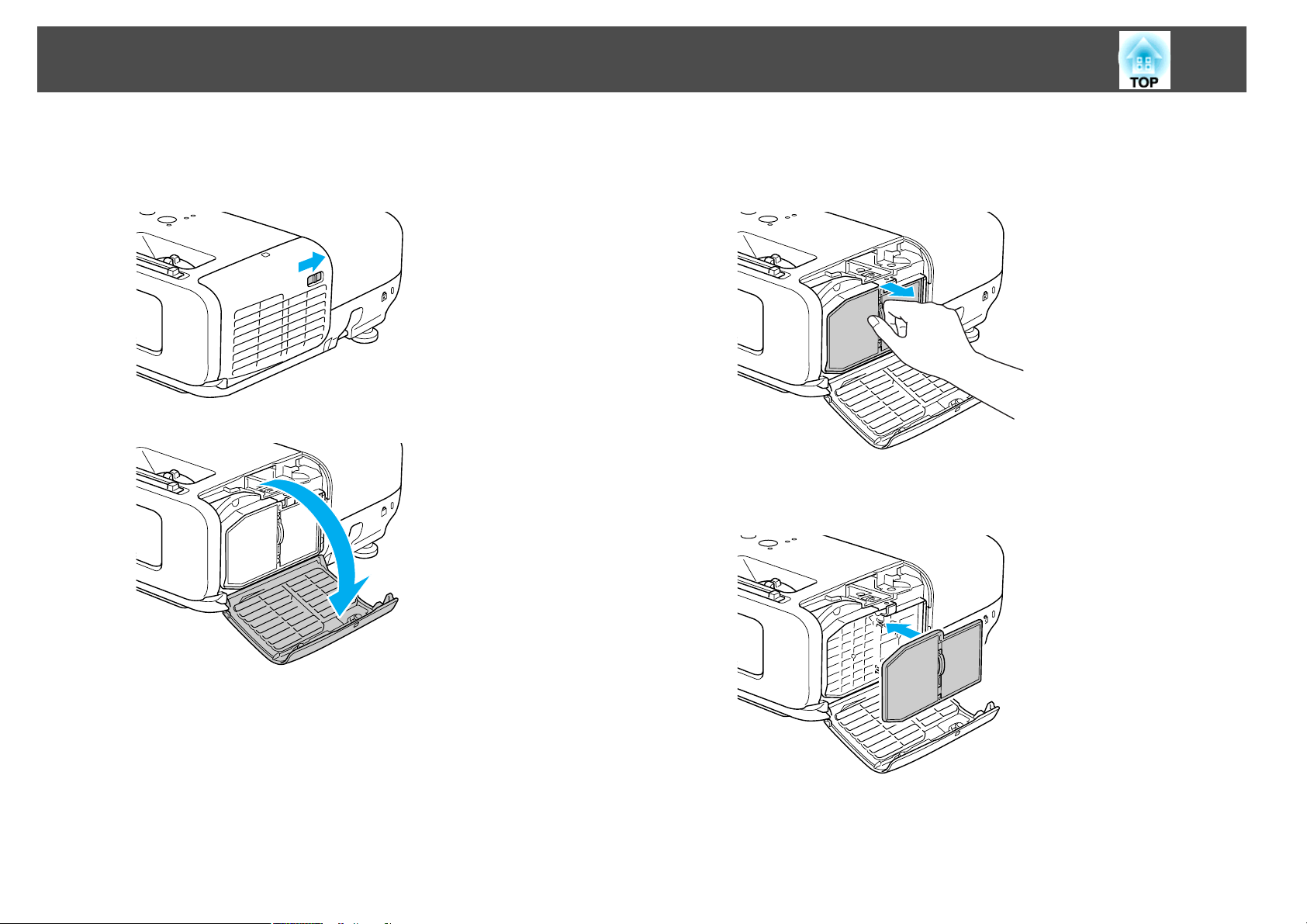 TOP