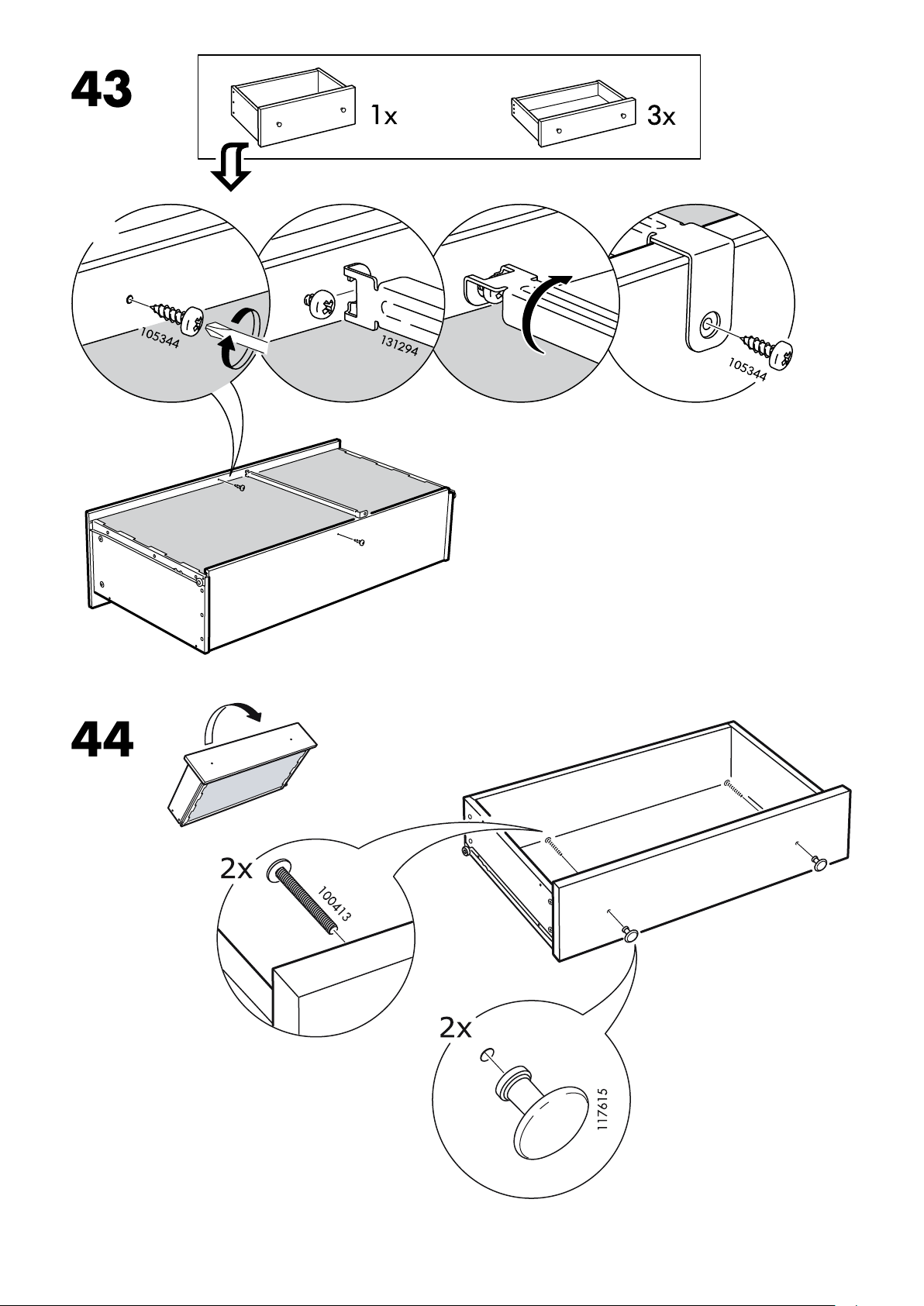 43

1x

3x

105344

131294

105344

44

2x

100413

2x

117615