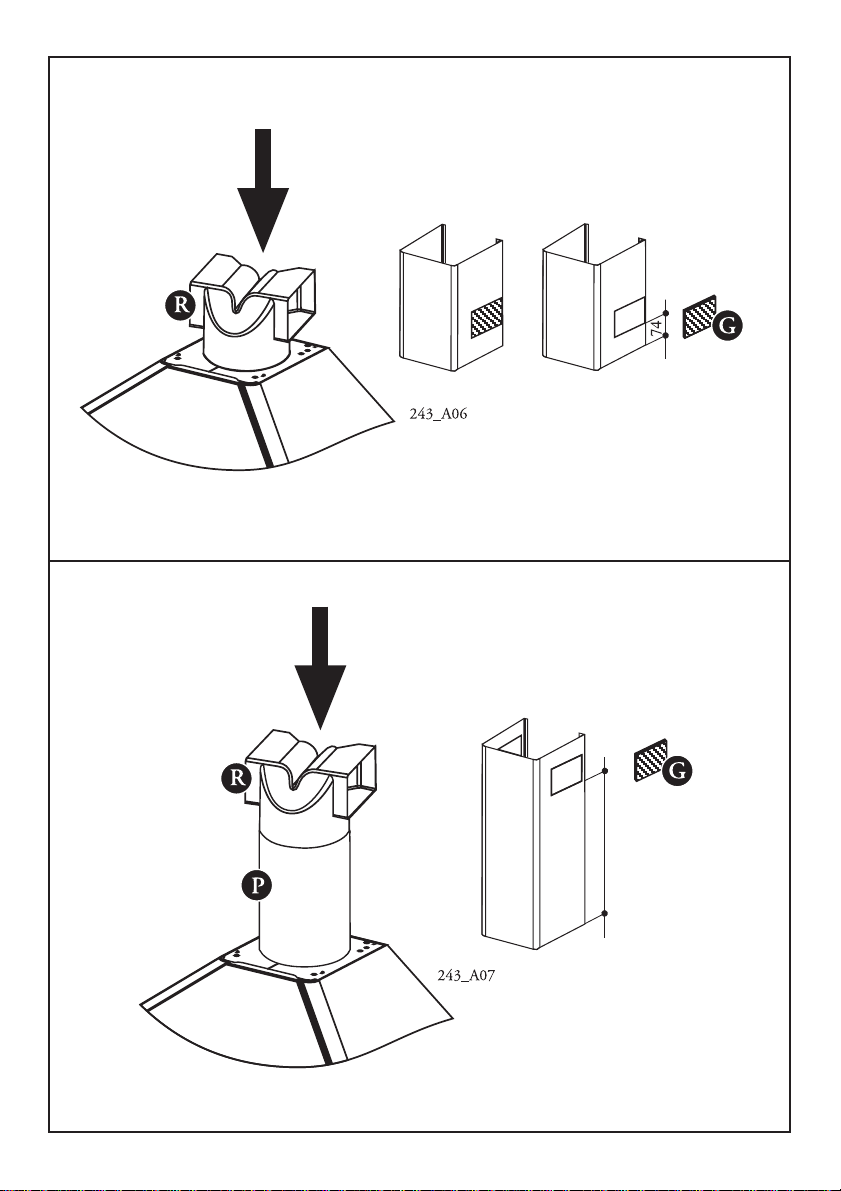 R

74

G

243_A06

R

P

G

243_A07