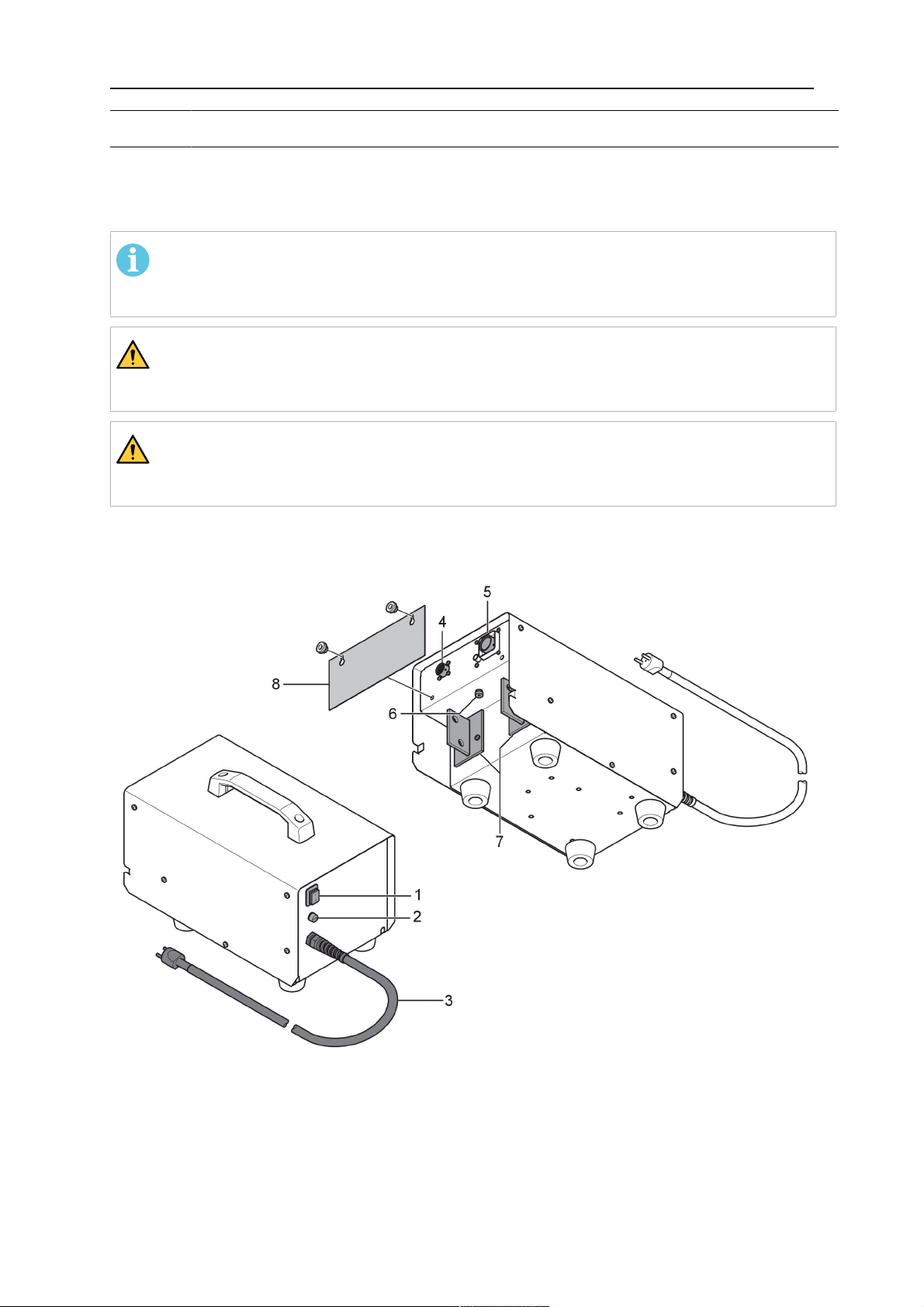 5
4
8
6
7
1
2
3