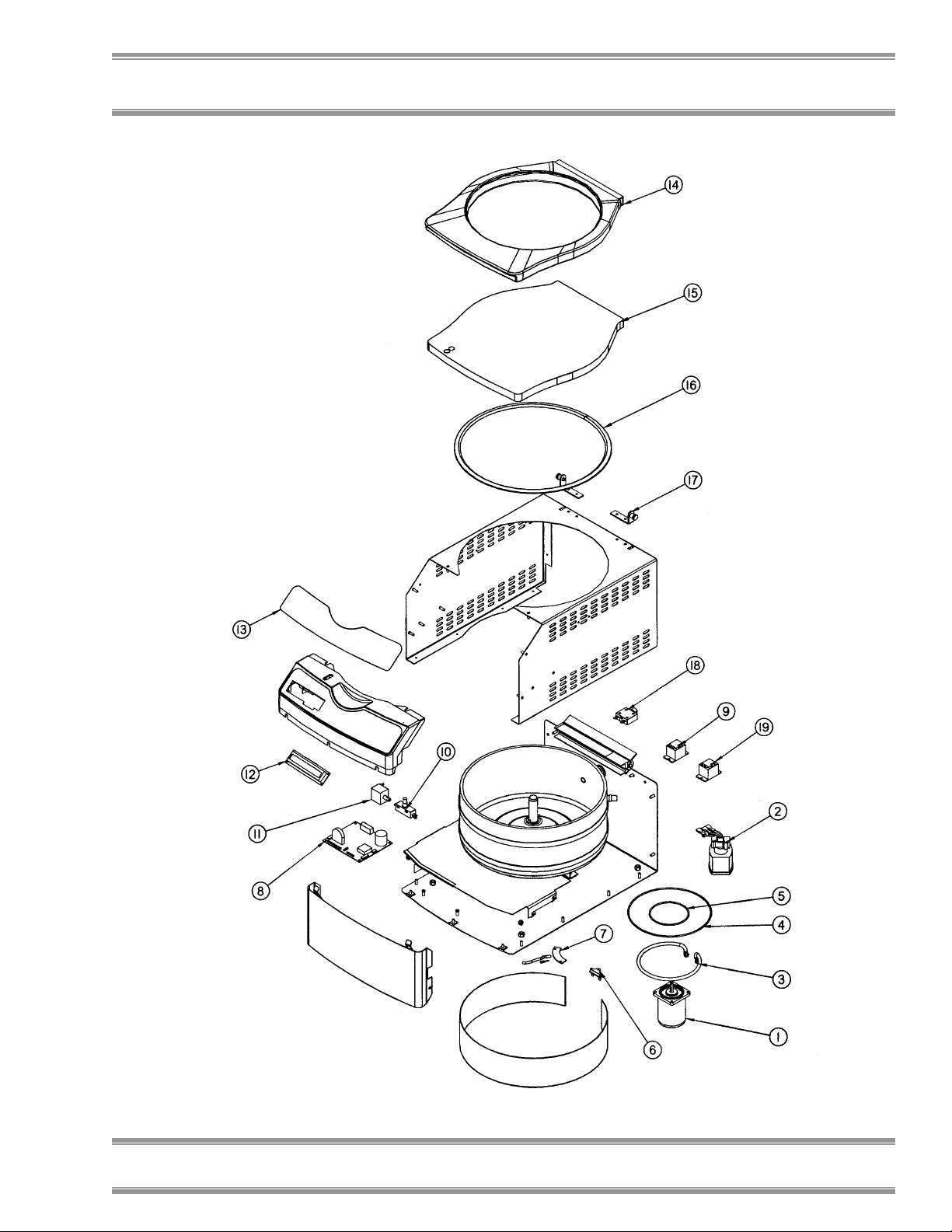 14

15

16

17

13

18

9

19

12

10

11

2

8

5

4

7

3

6

1