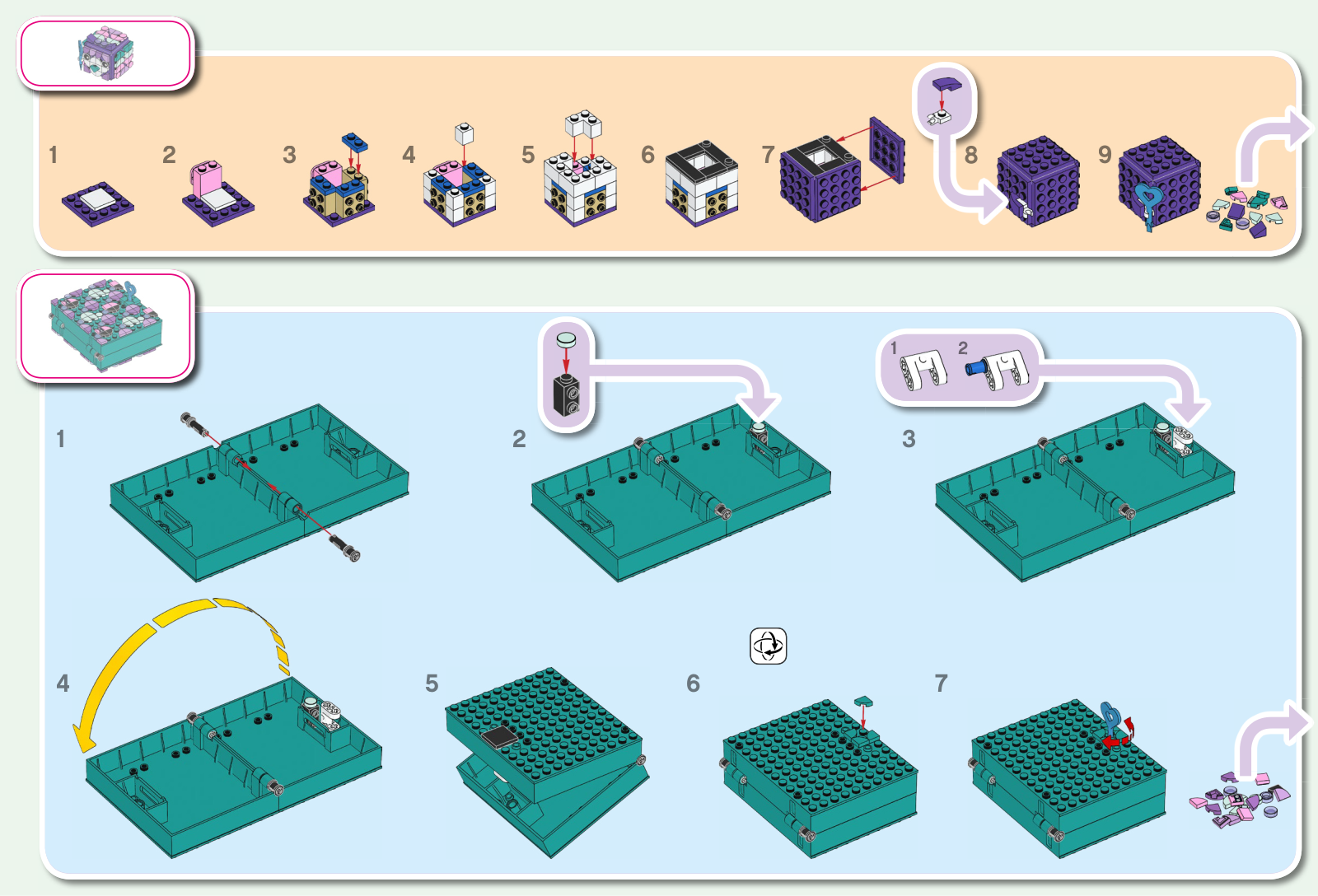 1
2
3
4
5
6
7
8
9

1
2
1
2
3
4
5
6
7