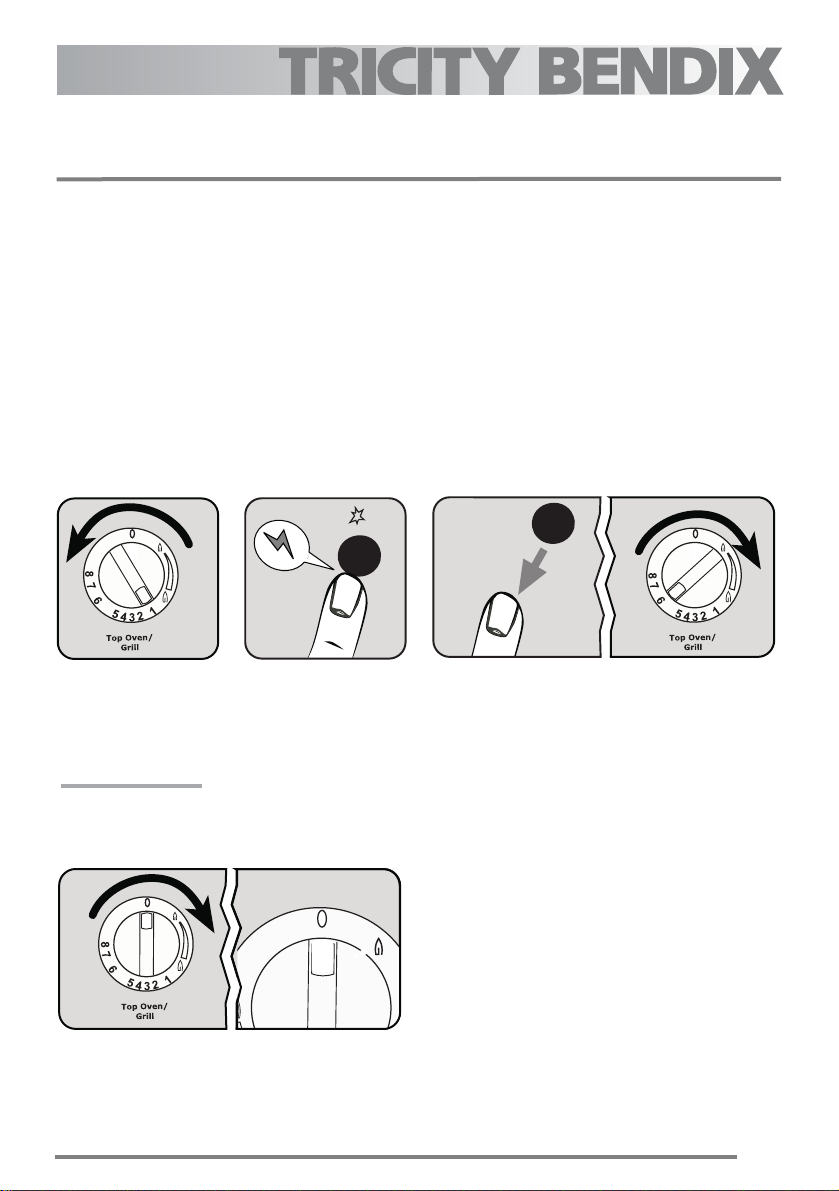 TRICITY BENDIX

0
8
7
6
5
4
3
2
1
Top Oven/
Grill

0
8
7
6
5
4
3
2
1
Top Oven/
Grill

0
8
7
6
5
4
3
2
1
Top Oven/
Grill

0