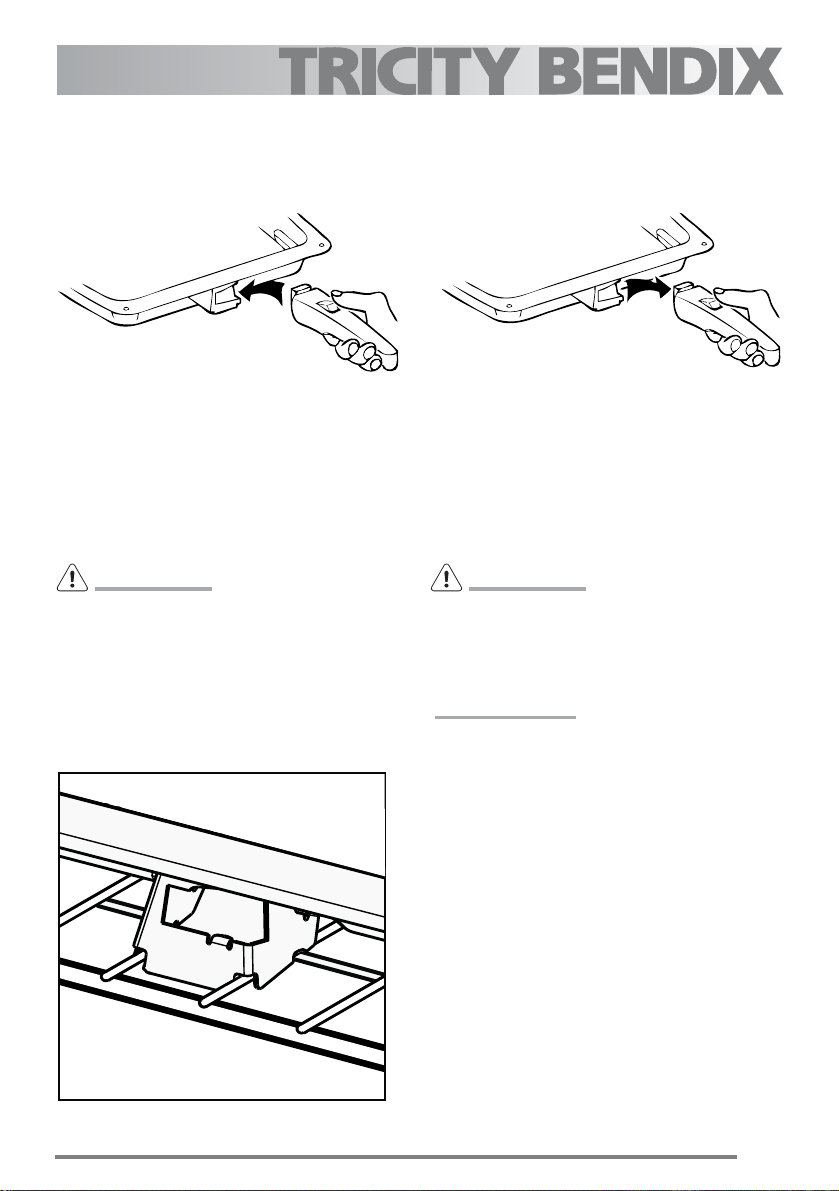 TRICITY BENDIX