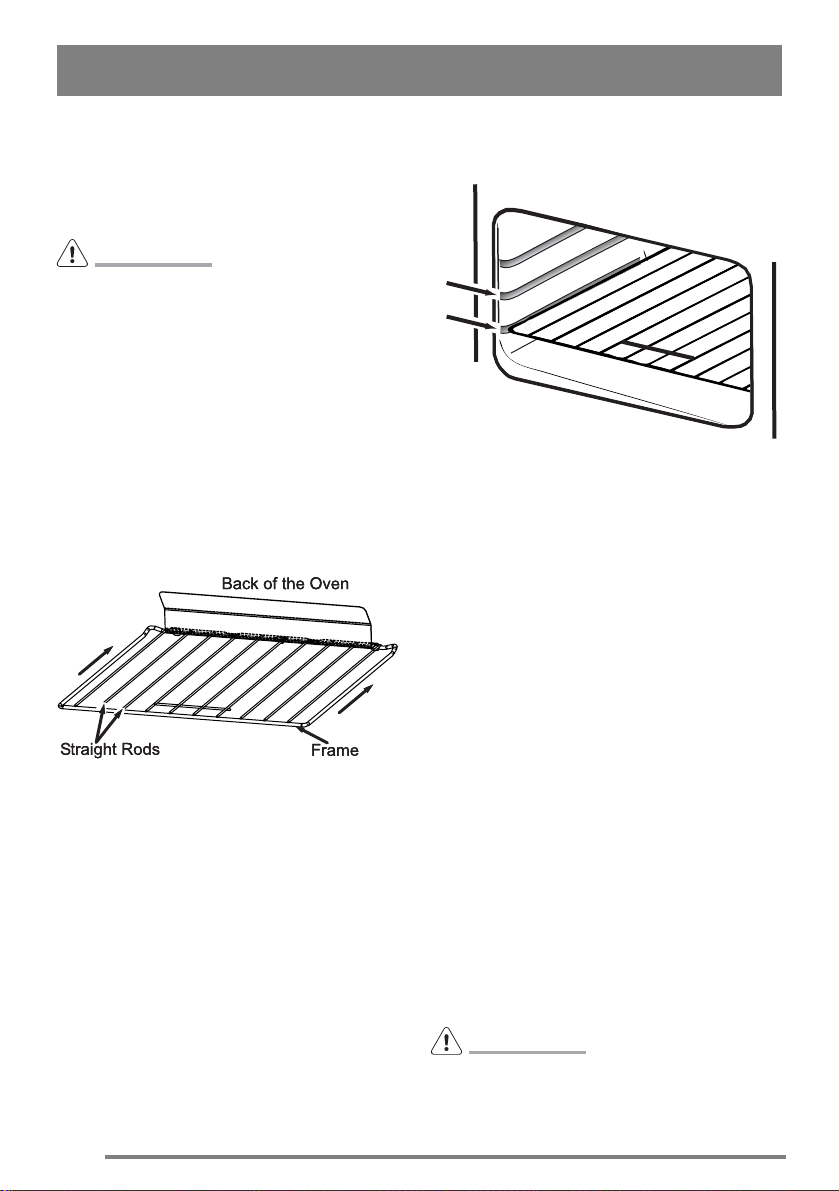 Back of the Oven

Straight Rods

Frame