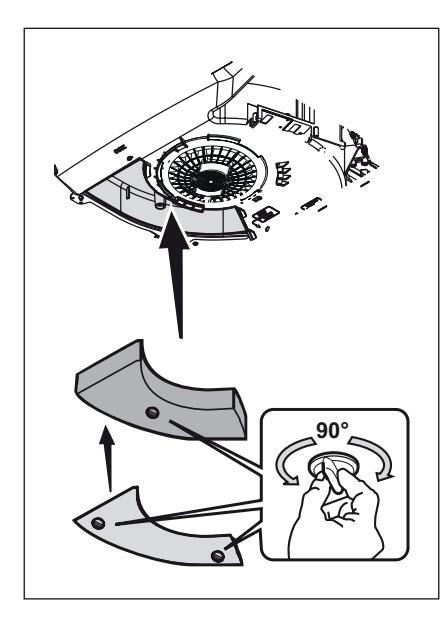 90°