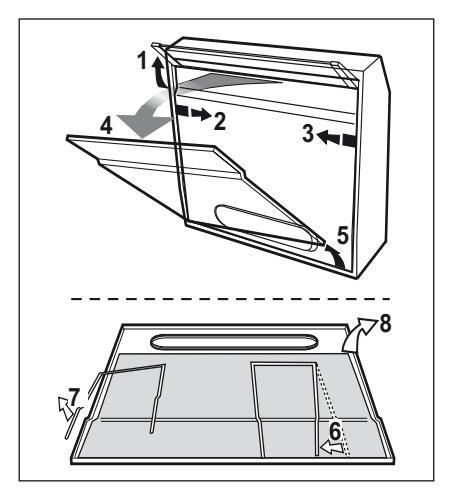 1
2
3
4
5
8
7
6