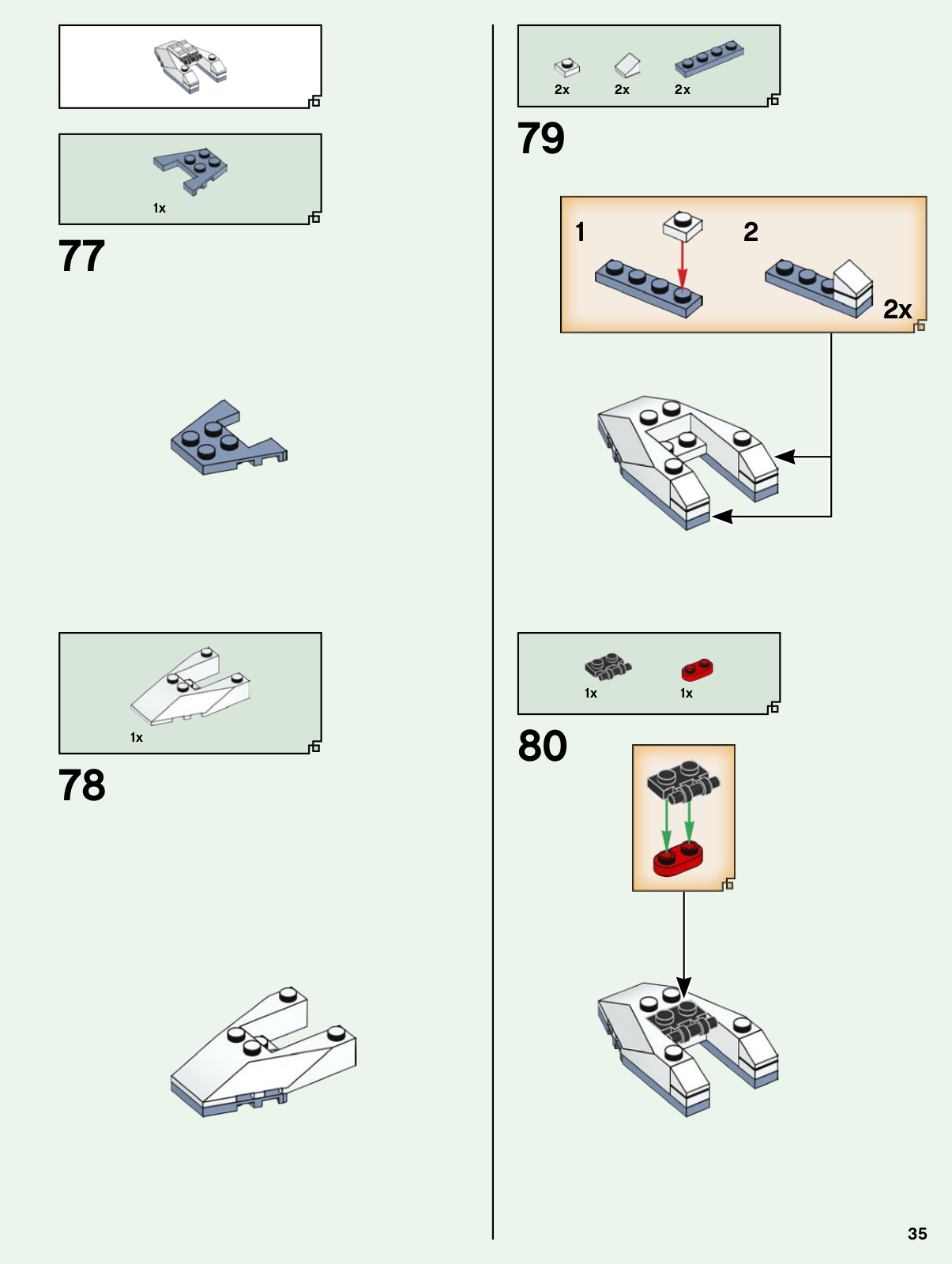 1x

77

1x

78

2x 2x 2x

79

1

2

2x

1x 1x

80

35