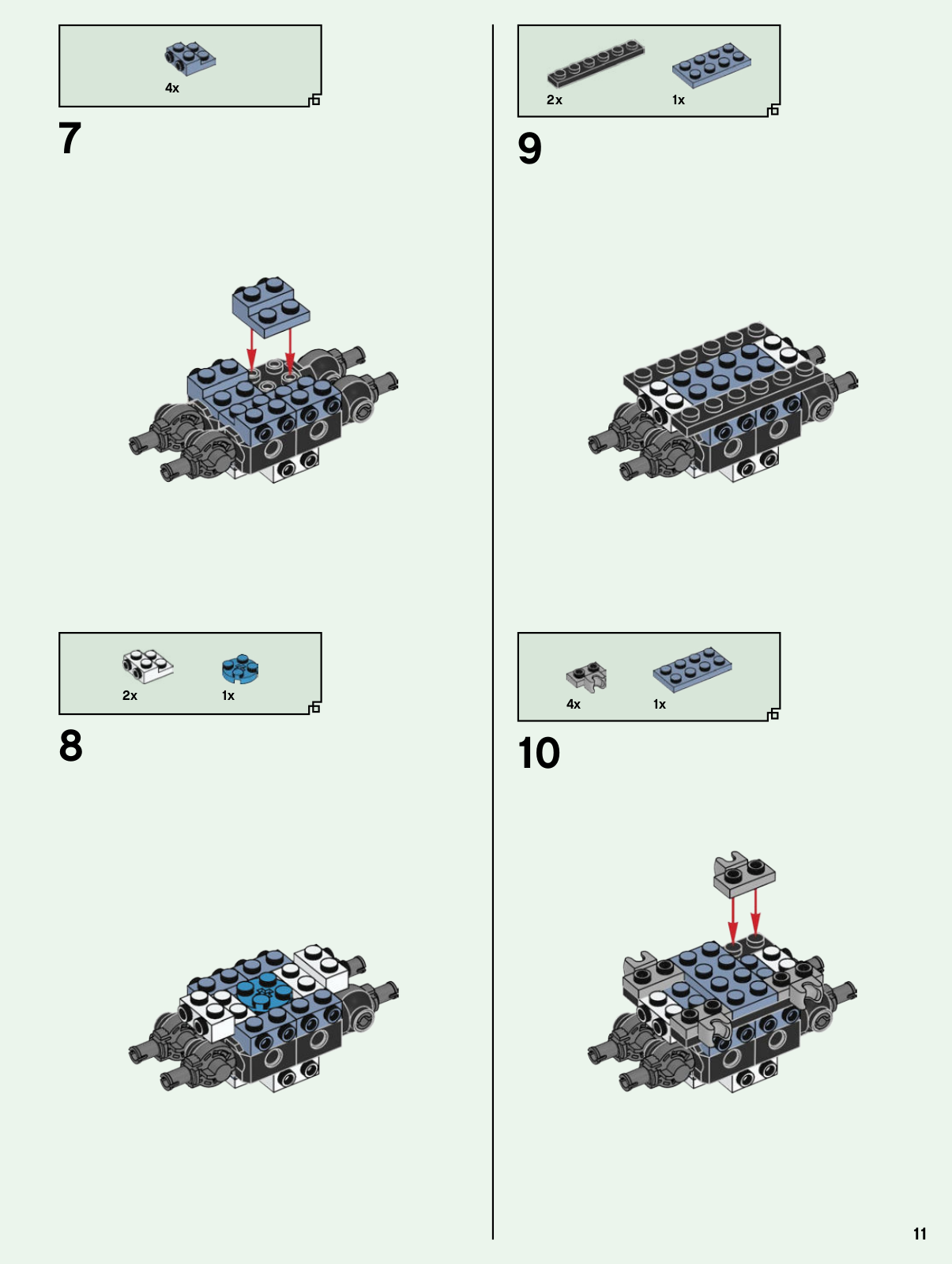 4x

7

2x 1x

8

2x 1x

9

4x 1x

10

11