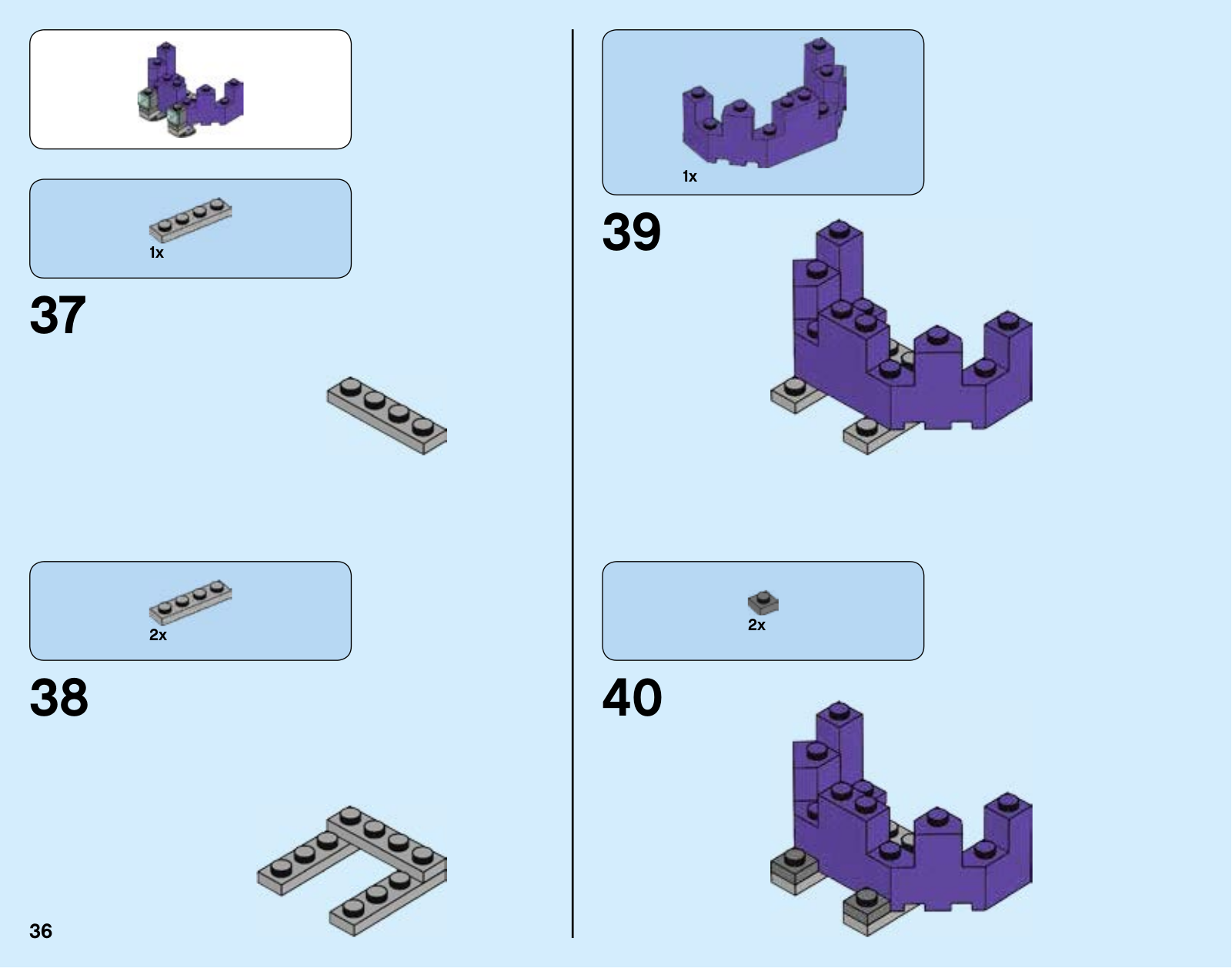 1x

37

2x

38

36

1x

39

2x

40