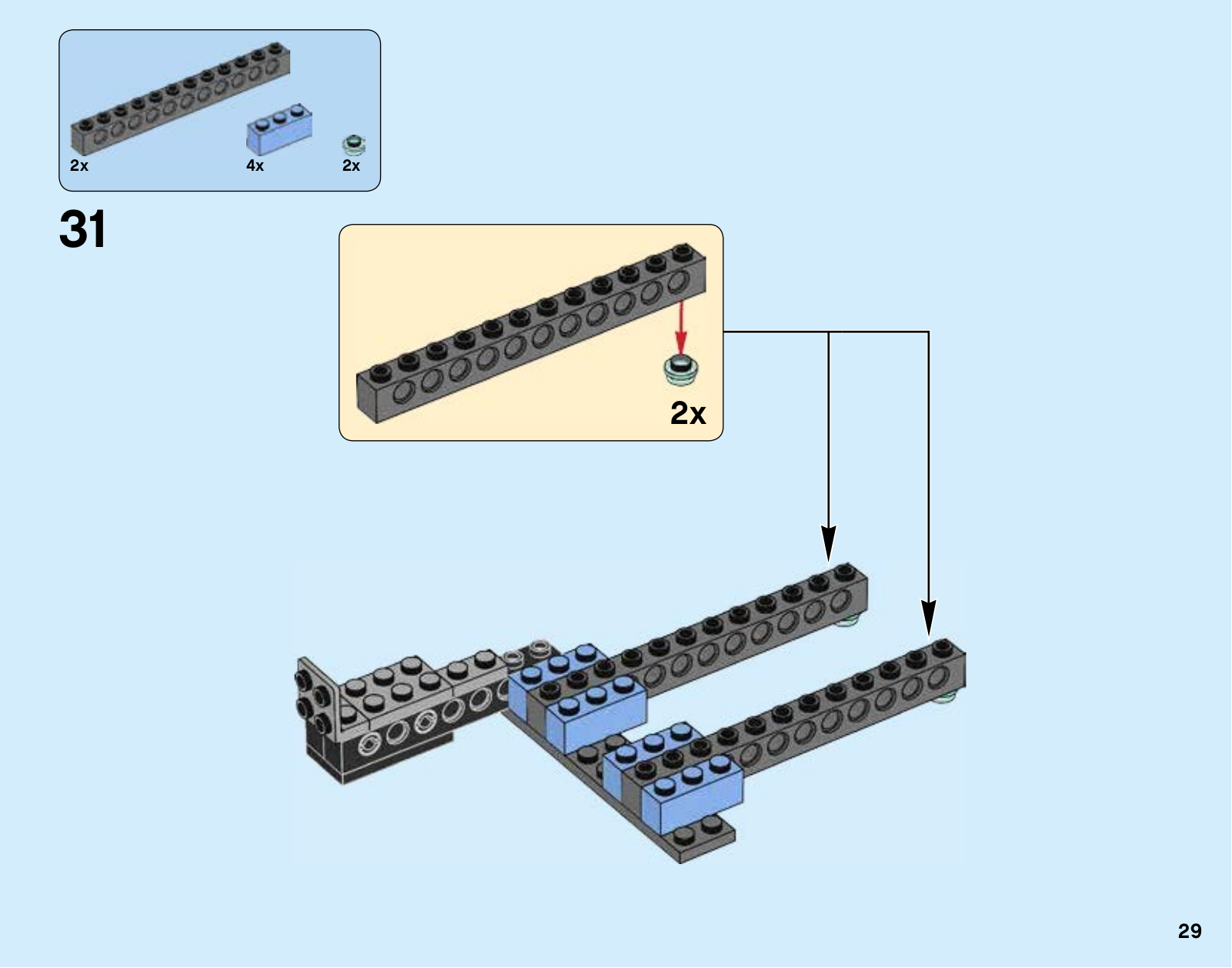 2x 4x 2x

31

2x

29