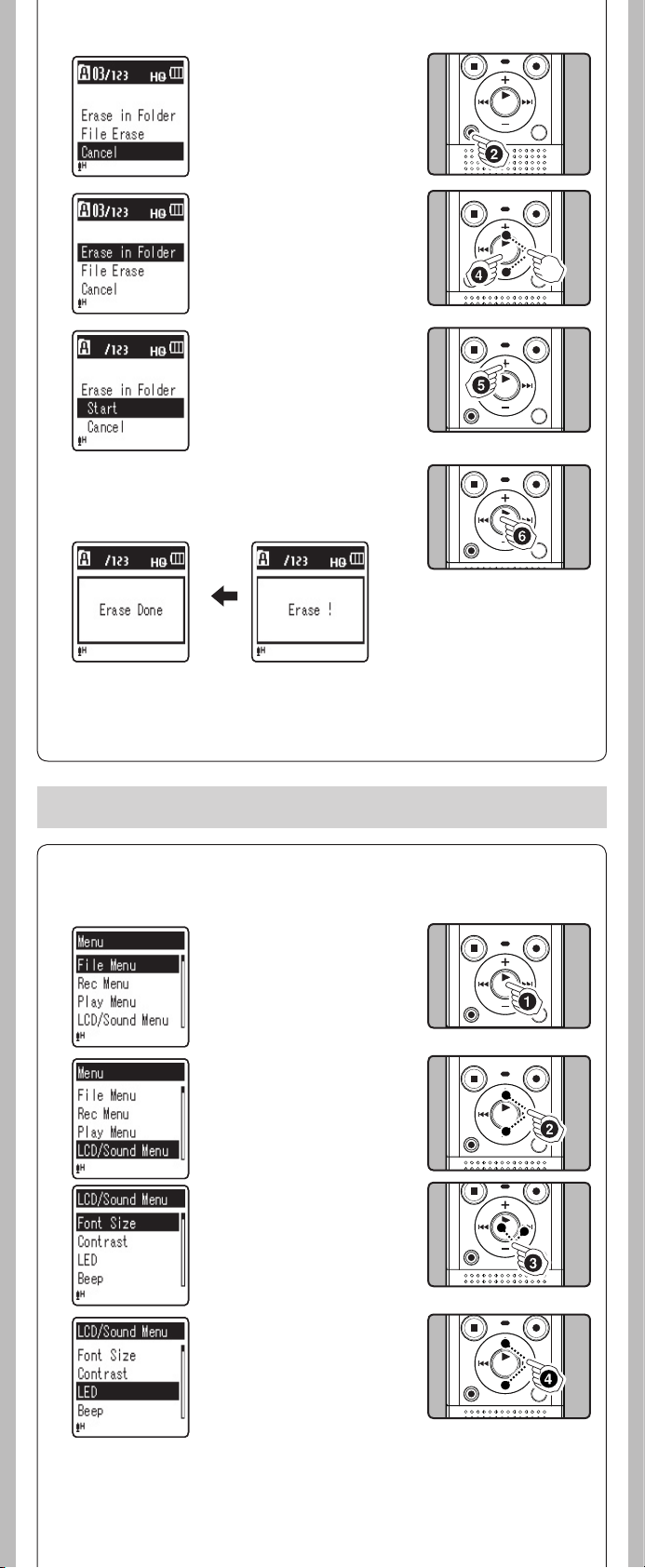 A 03/123 HQ
Erase in Folder
File Erase
Cancel

2

A 03/123 HQ
Erase in Folder
File Erase
Cancel

4

A /123 HQ
Erase in Folder
Start
Cancel

5

6

A /123 HQ
Erase Done

A /123 HQ
Erase !

Menu
File Menu
Rec Menu
Play Menu
LCD/Sound Menu

1

Menu
File Menu
Rec Menu
Play Menu
LCD/Sound Menu

2

LCD/Sound Menu
Font Size
Contrast
LED
Beep

3

LCD/Sound Menu
Font Size
Contrast
LED
Beep

4