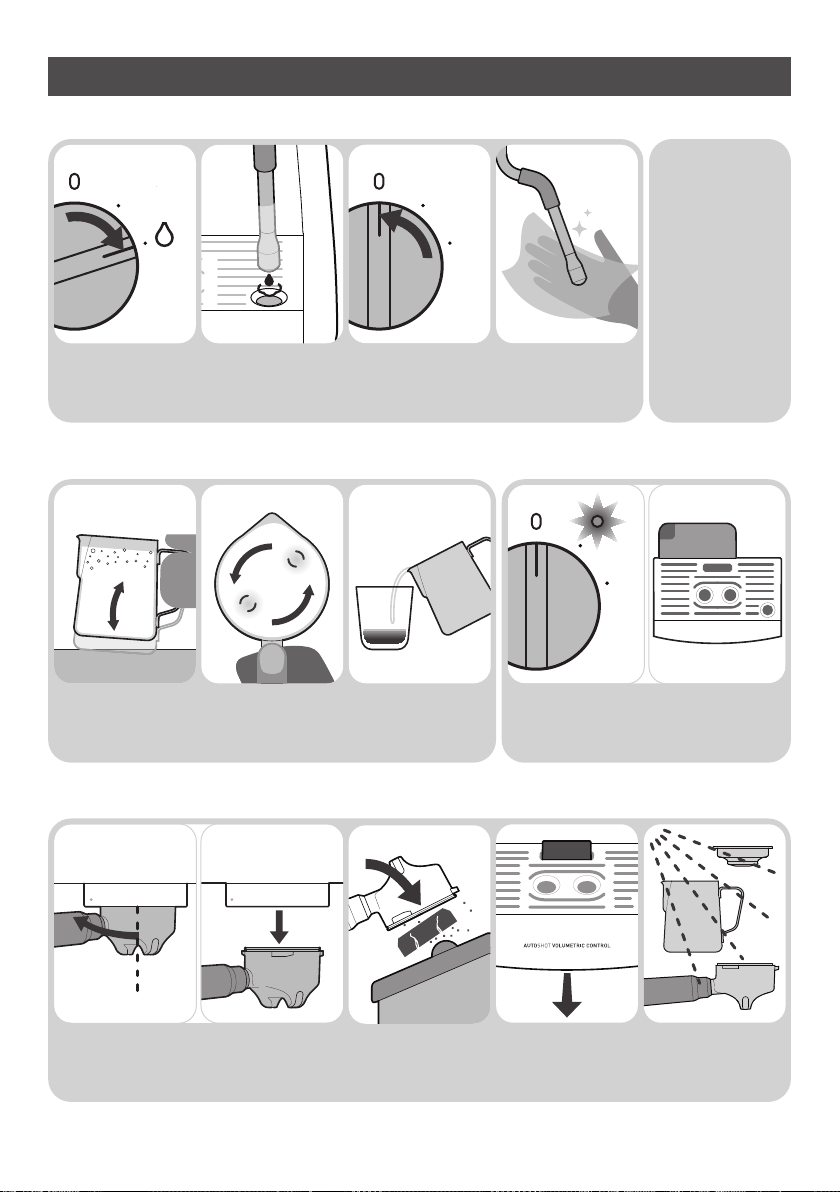 0

0

0

AUTOSHOT VOLUMETRIC CONTROL