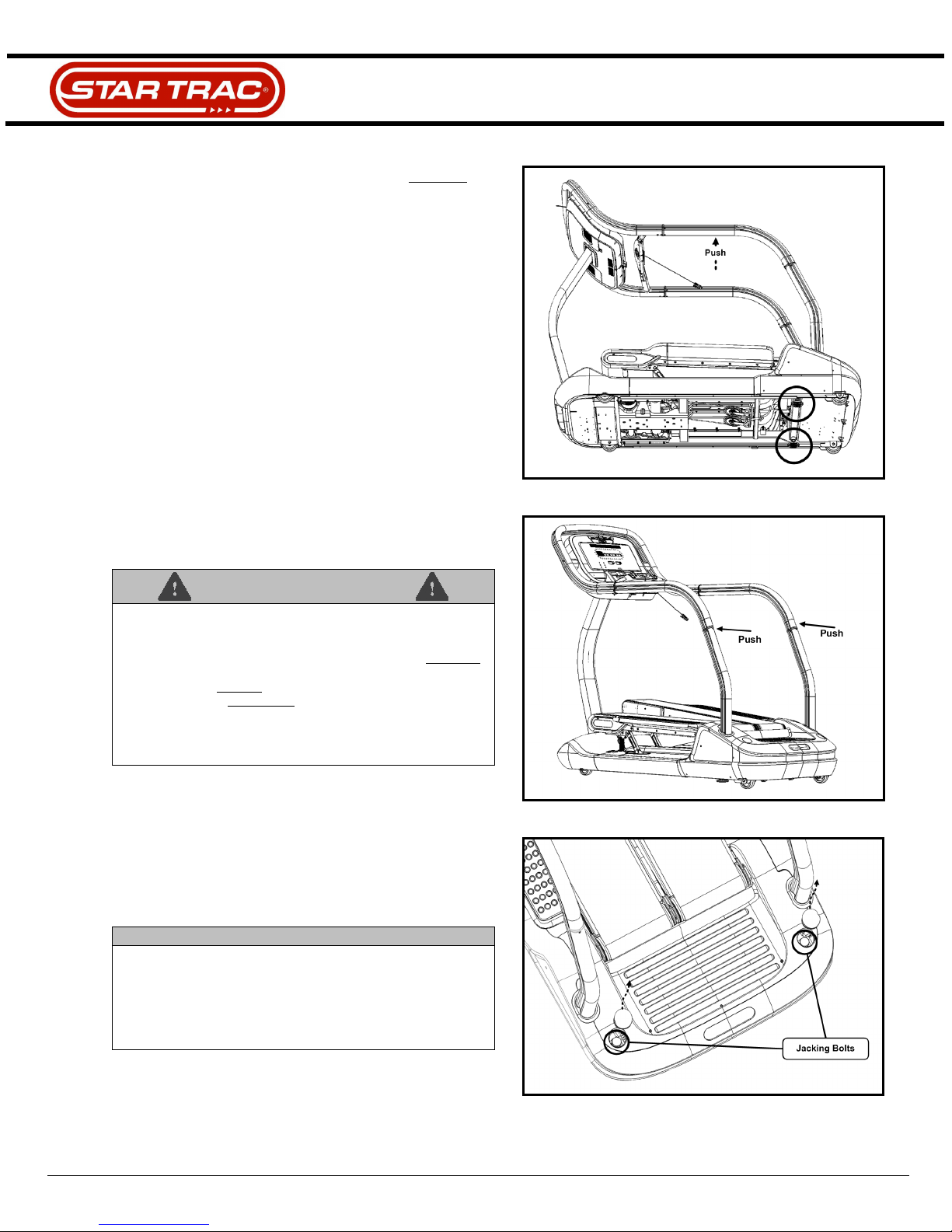 STAR TRAC

Push

Push

Push

Jacking Bolts