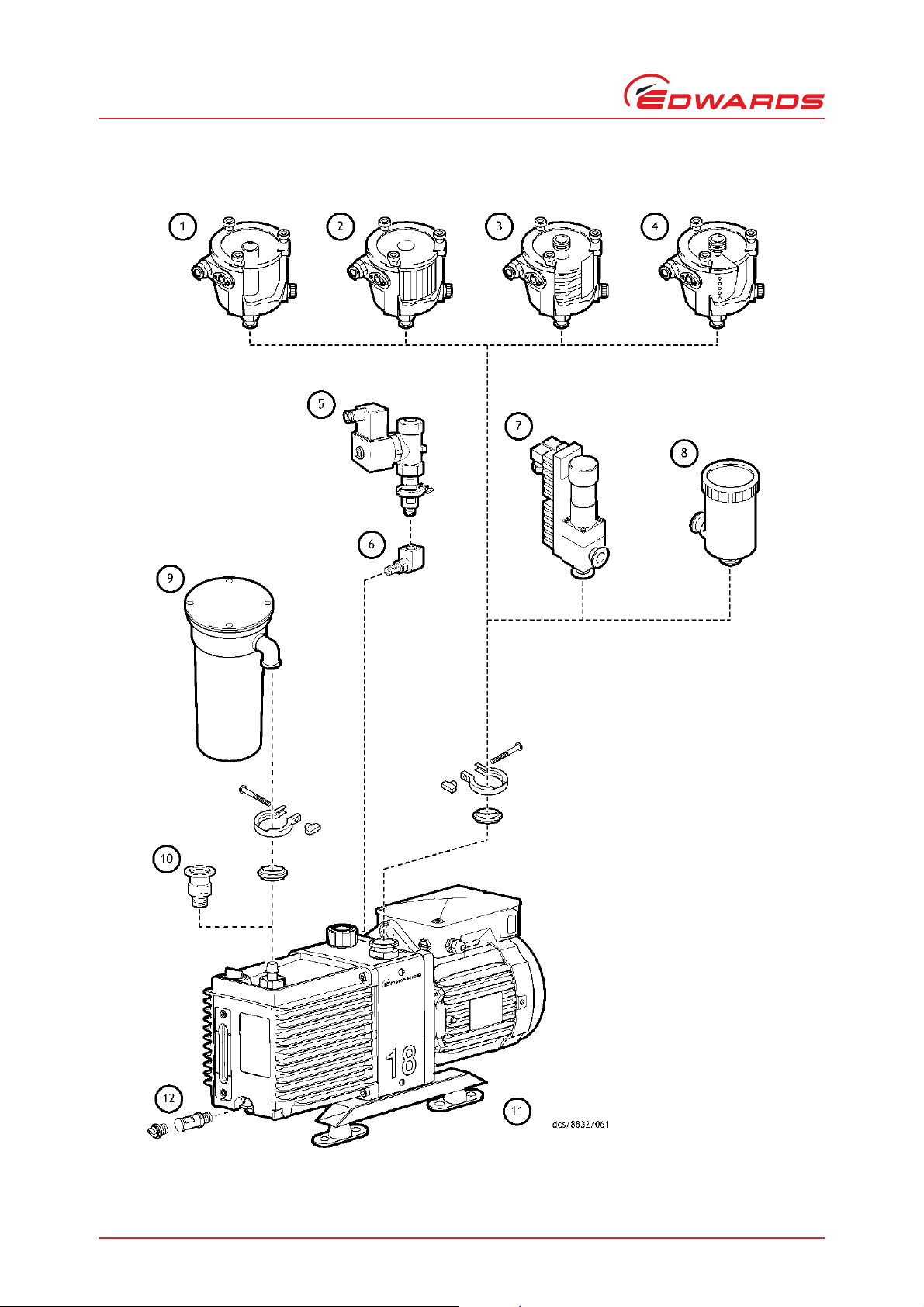 EDWARDS

1
2
3
4
5
6
7
8
9
10
EDWARDS
18
12
11
dcs/8832/061