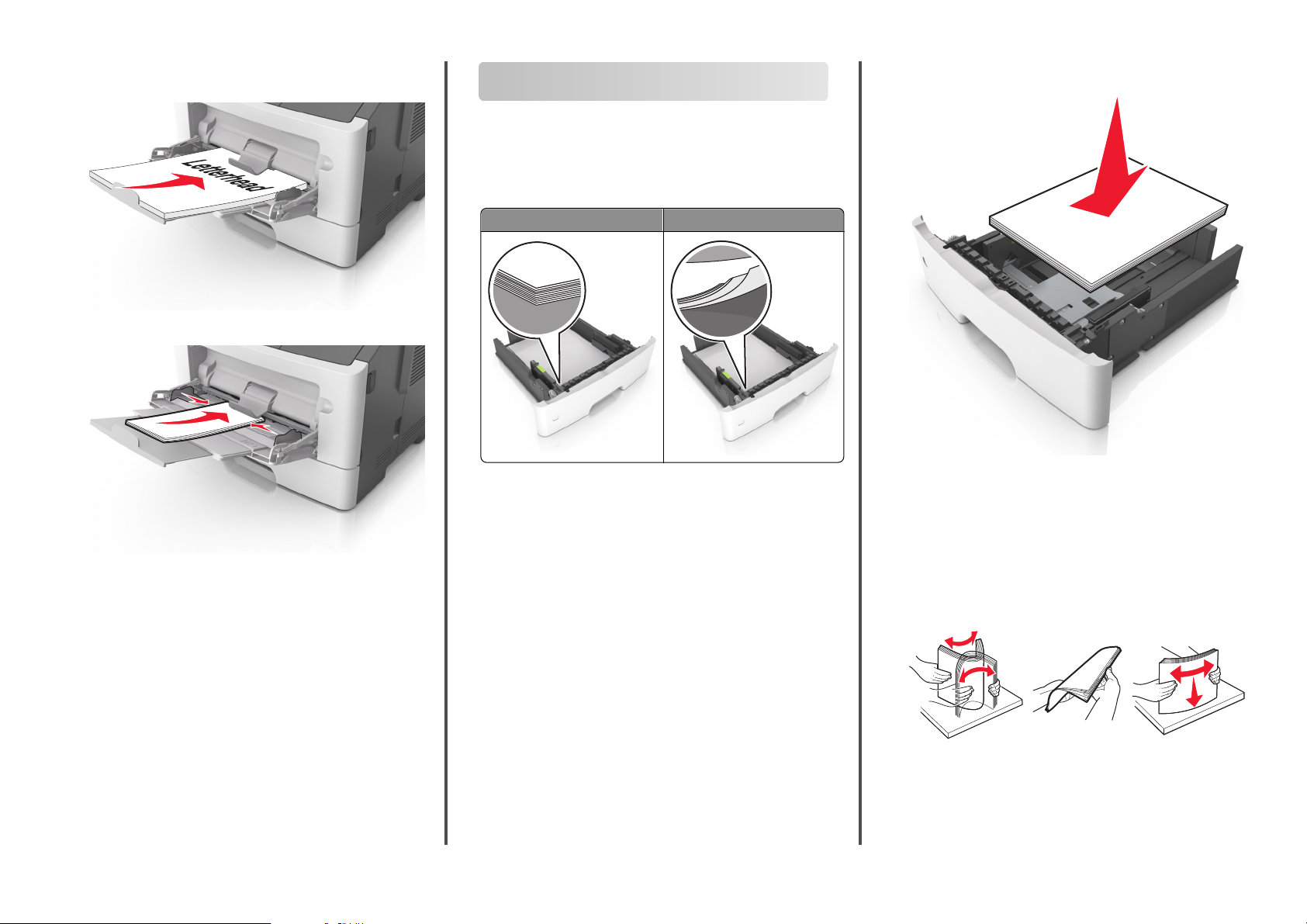 Letterhead