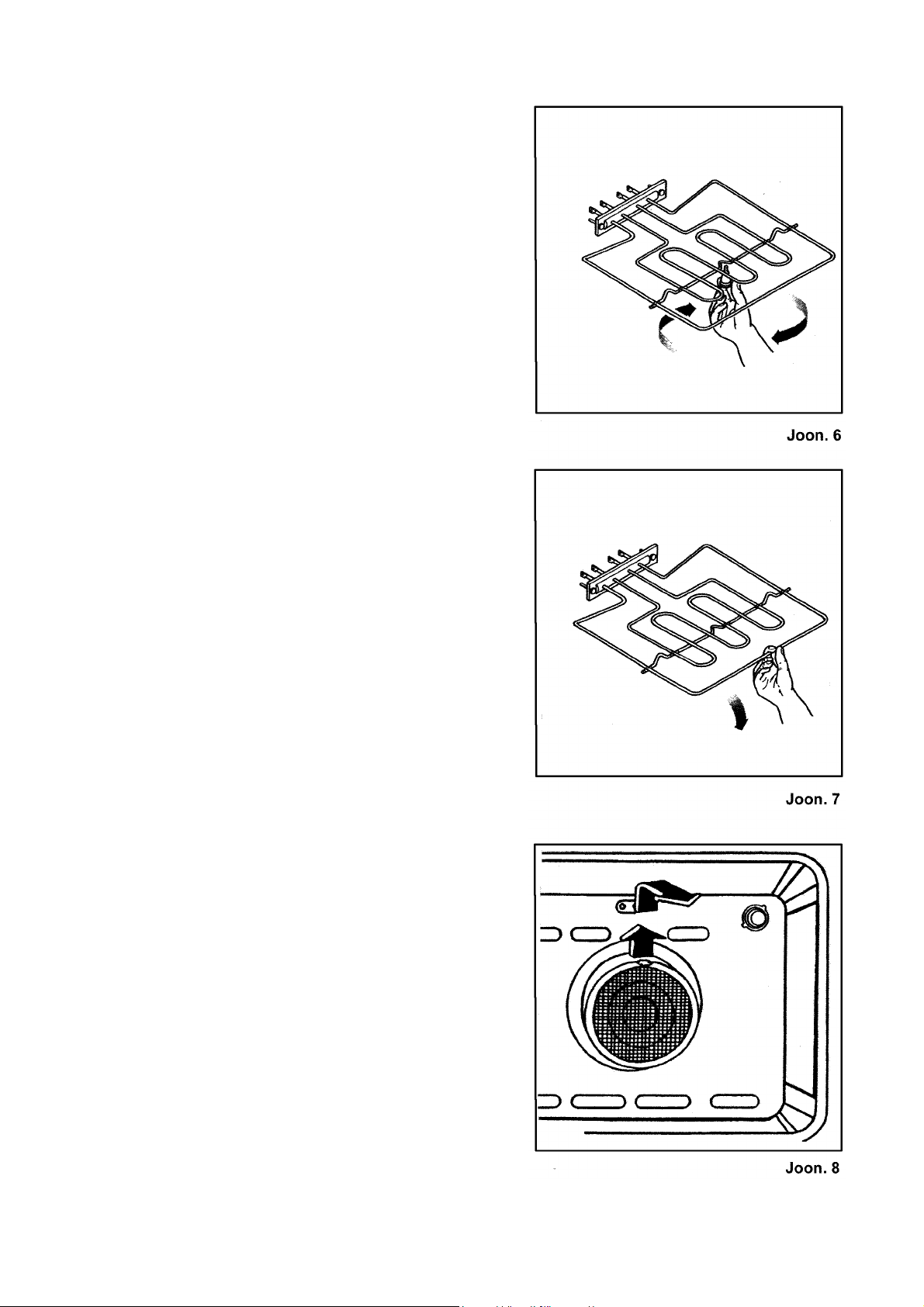 Joon. 6

Joon. 7

Joon. 8