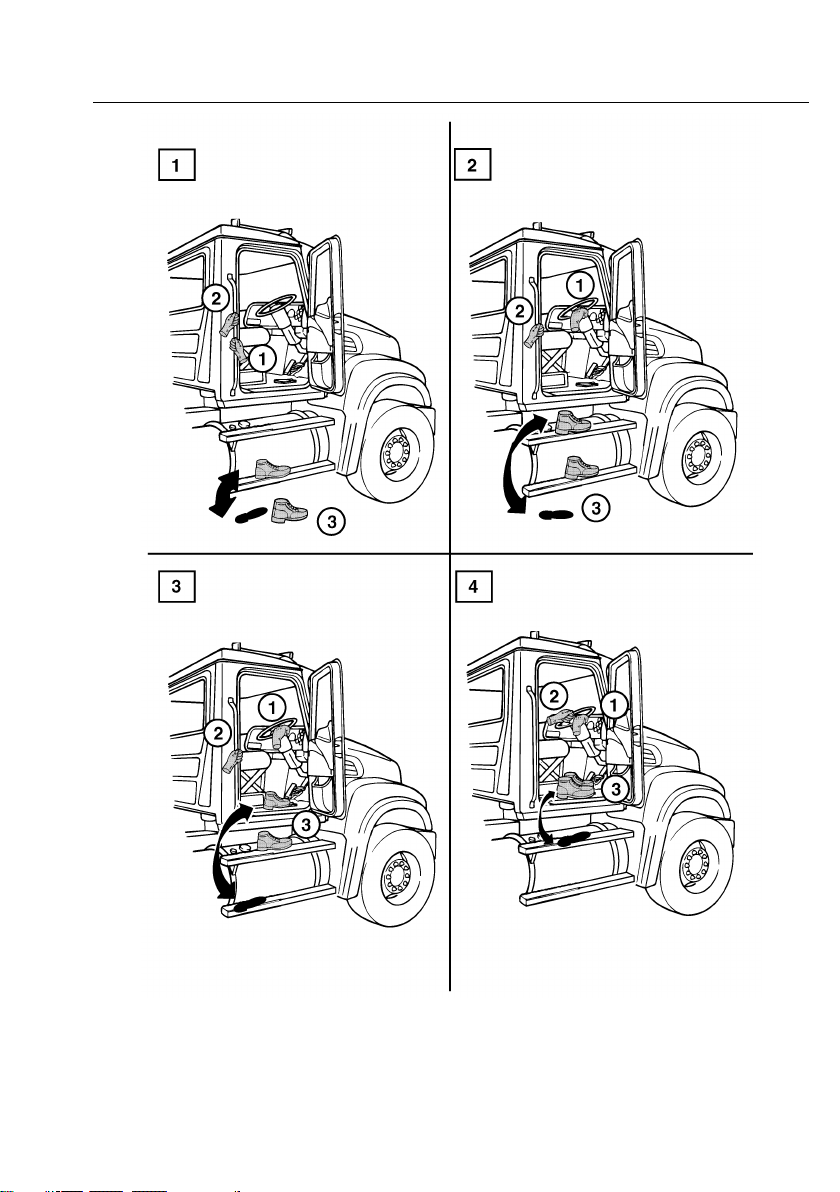 1

2

1

3

2

1

2

3

3

1

2

3

4

2

1

3