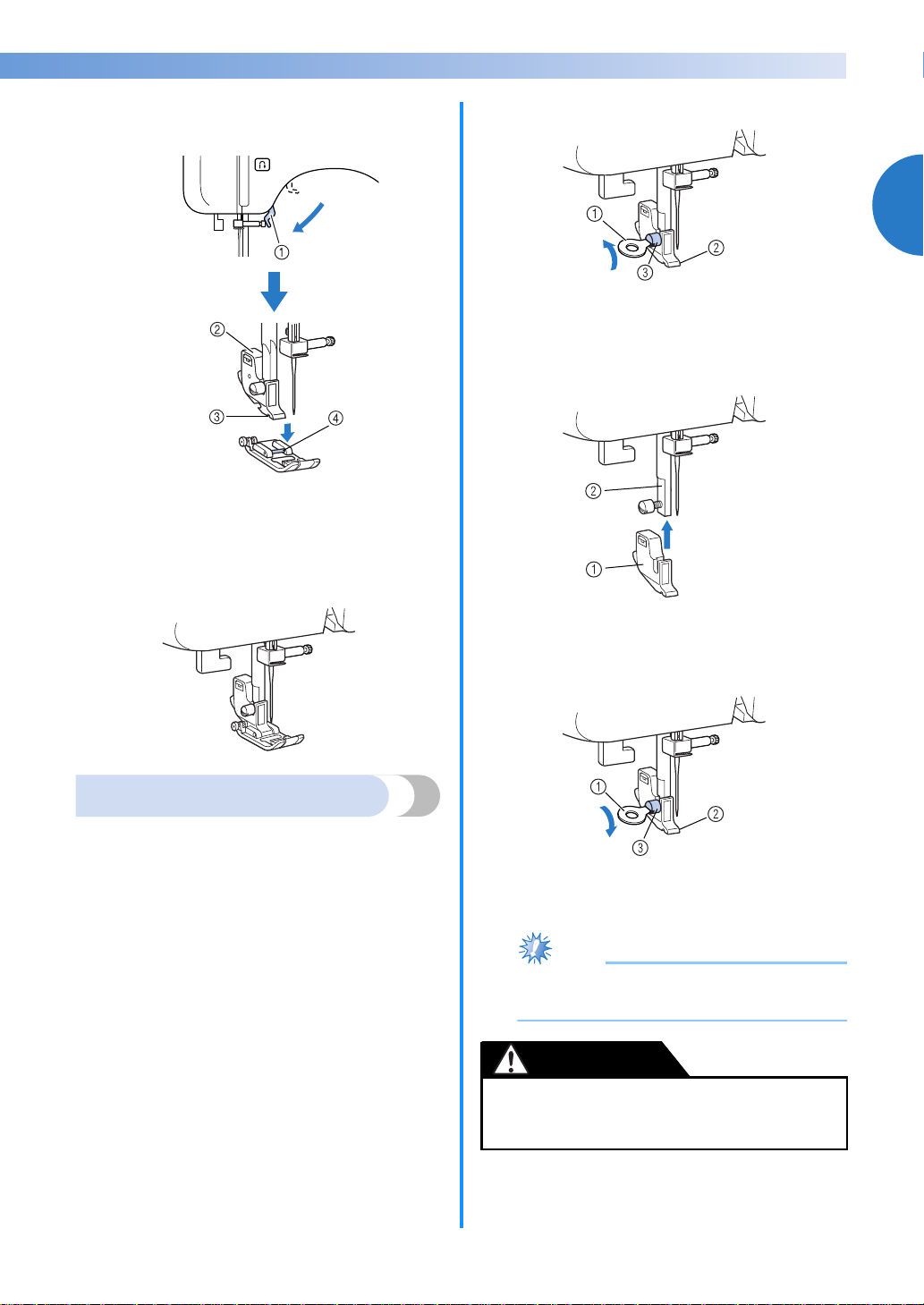 ①
②
③
④

①
②
③

②
①

①
②
③