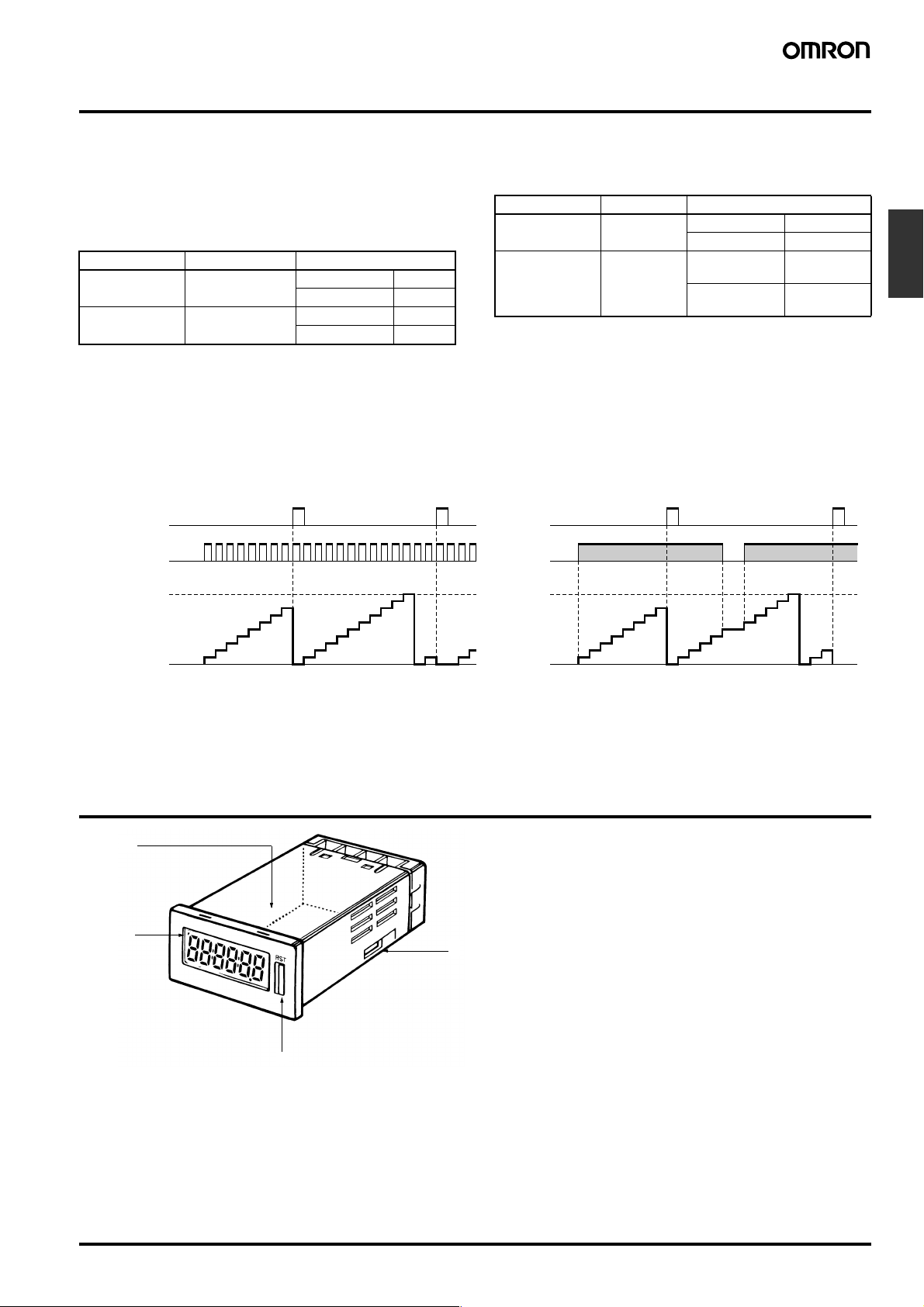 OMRON

RST